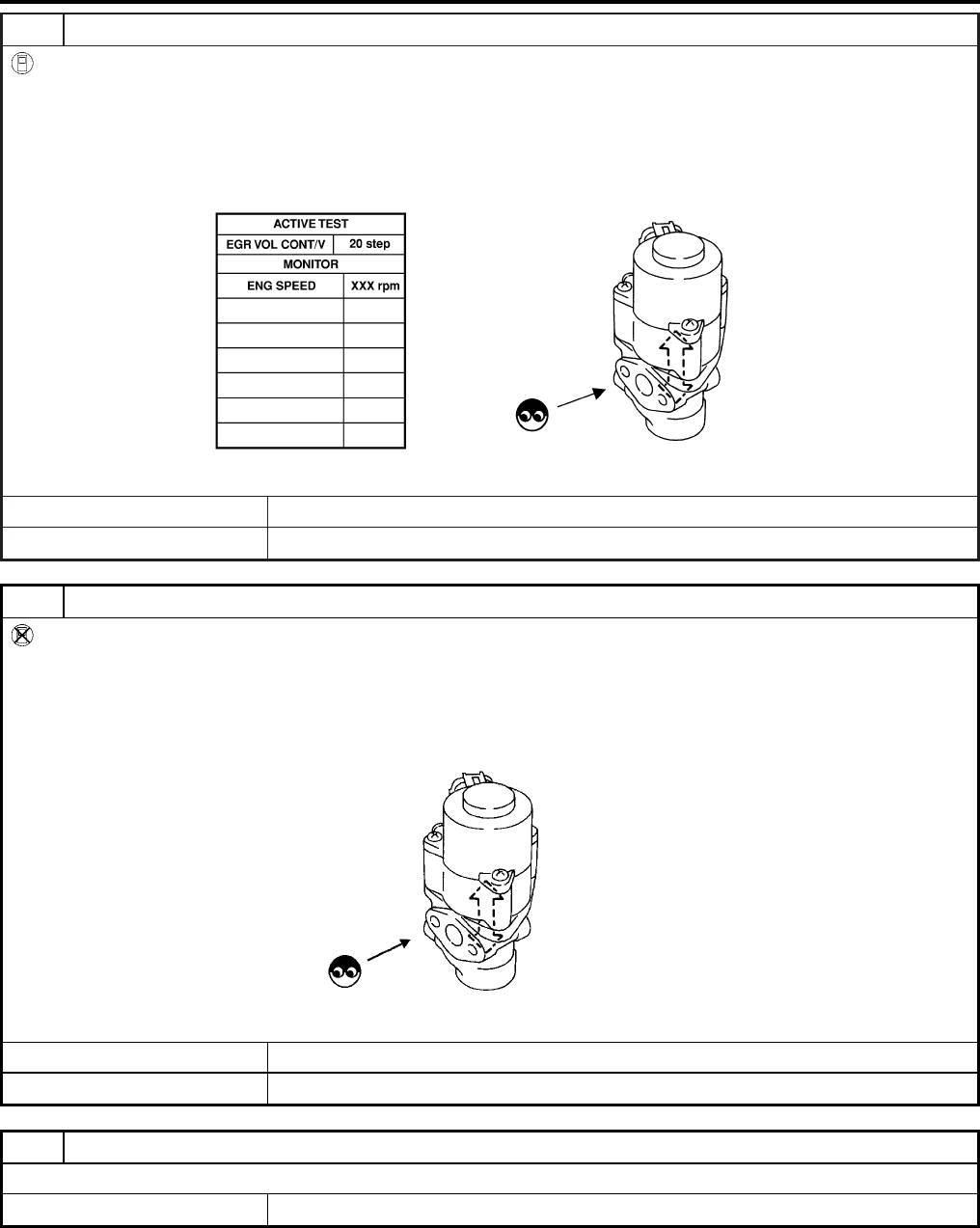 | ACTIVE TEST | |
|---|---|
| EGR VOL CONT/V | 20 step |
| MONITOR | |
| ENG SPEED | XXX rpm |
| | |
| | |
| | |
| | |
| | |
| | |