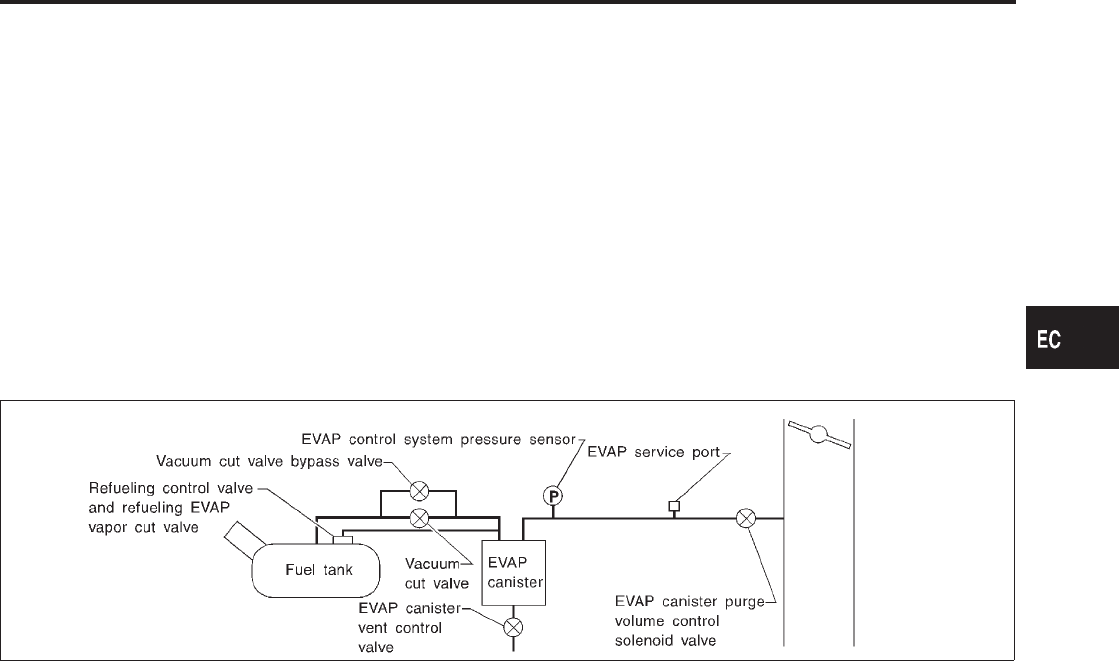 EC

EVAP control system pressure sensor
Vacuum cut valve bypass valve
Refueling control valve and refueling EVAP vapor cut valve
EVAP service port
P
Fuel tank
Vacuum cut valve
EVAP canister
EVAP canister vent control valve
EVAP canister purge volume control solenoid valve