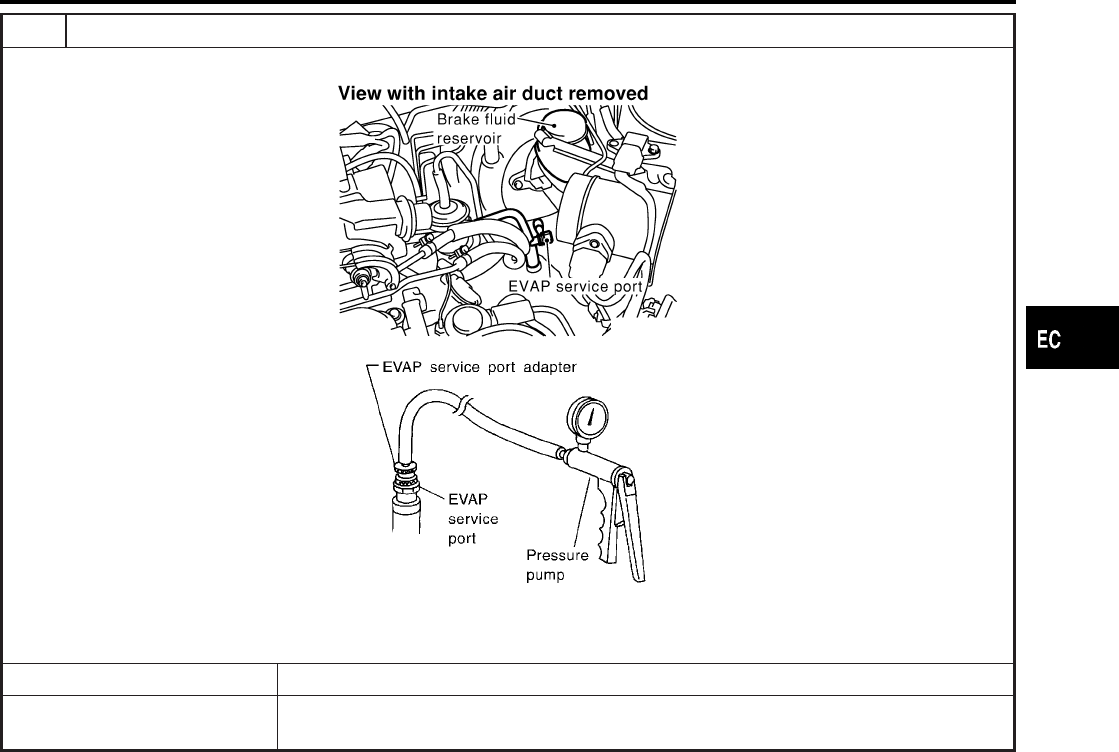 View with intake air duct removed

Brake fluid reservoir

EVAP service port

EVAP service port adapter

EVAP service port

Pressure pump

EC