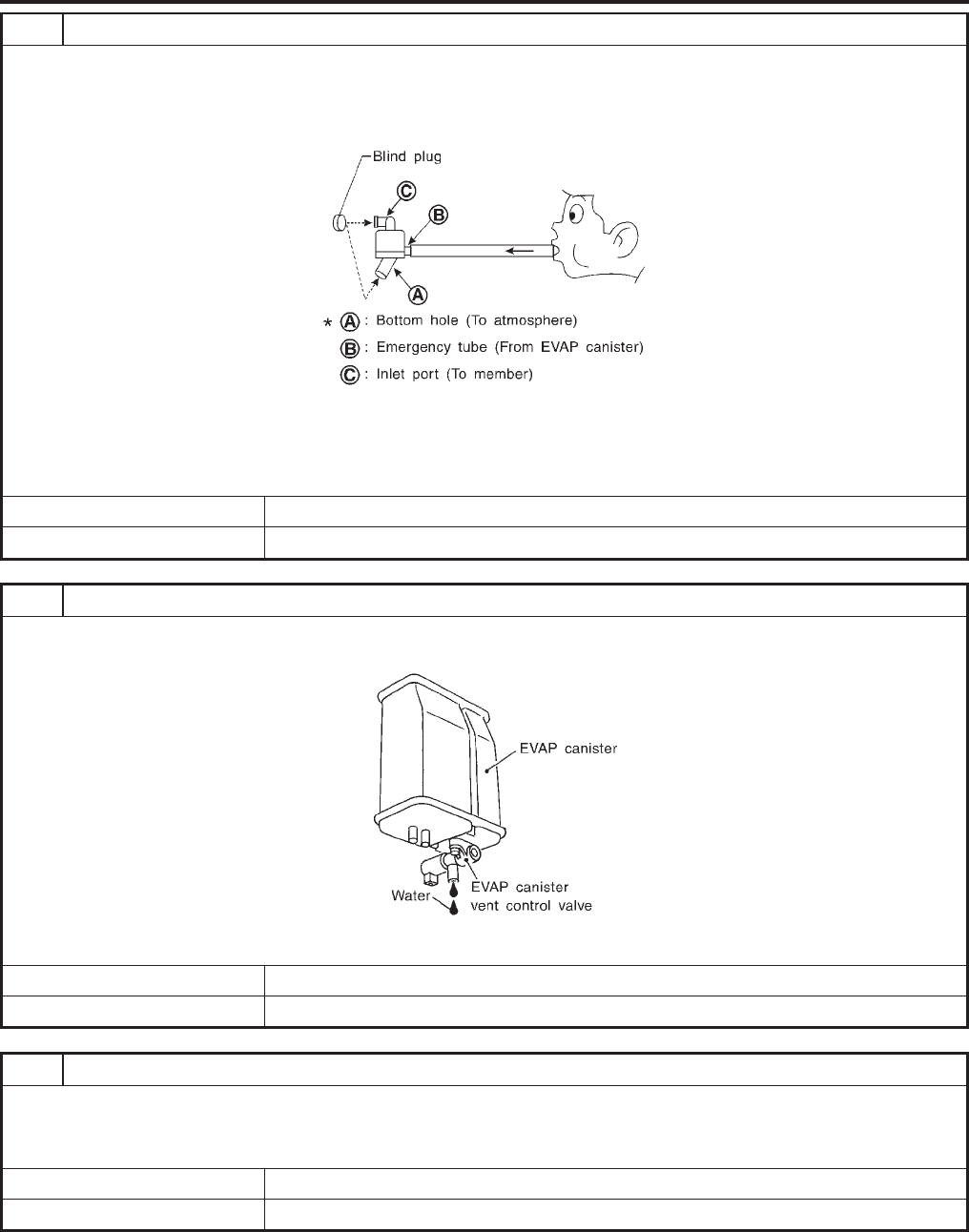 Blind plug

C

B

A

* A : Bottom hole (To atmosphere)

B : Emergency tube (From EVAP canister)

C : Inlet port (To member)

EVAP canister

Water

EVAP canister vent control valve