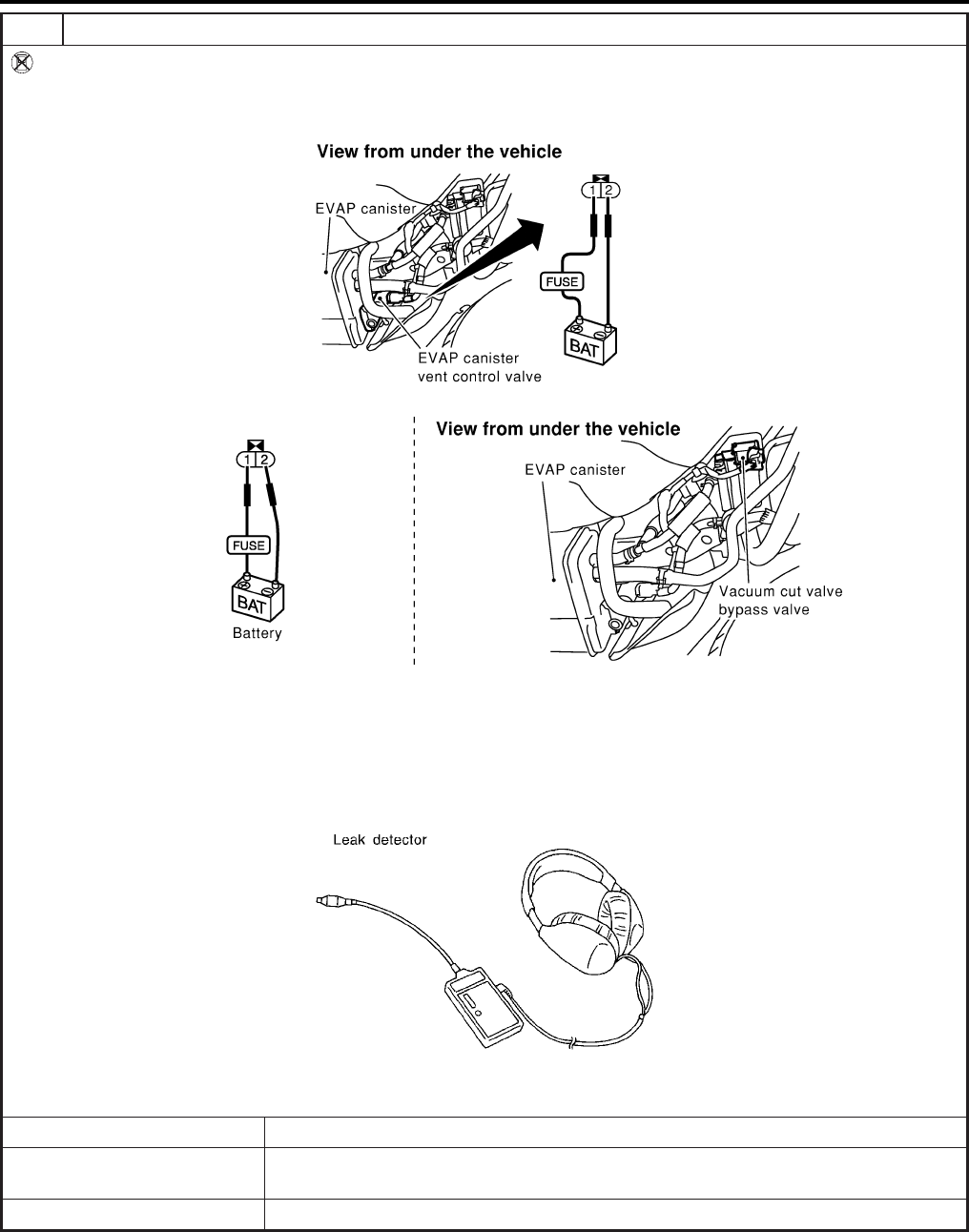 View from under the vehicle

EVAP canister

1 2

FUSE

BAT

EVAP canister vent control valve

1 2

FUSE

BAT

Battery

View from under the vehicle

EVAP canister

Vacuum cut valve bypass valve

Leak detector