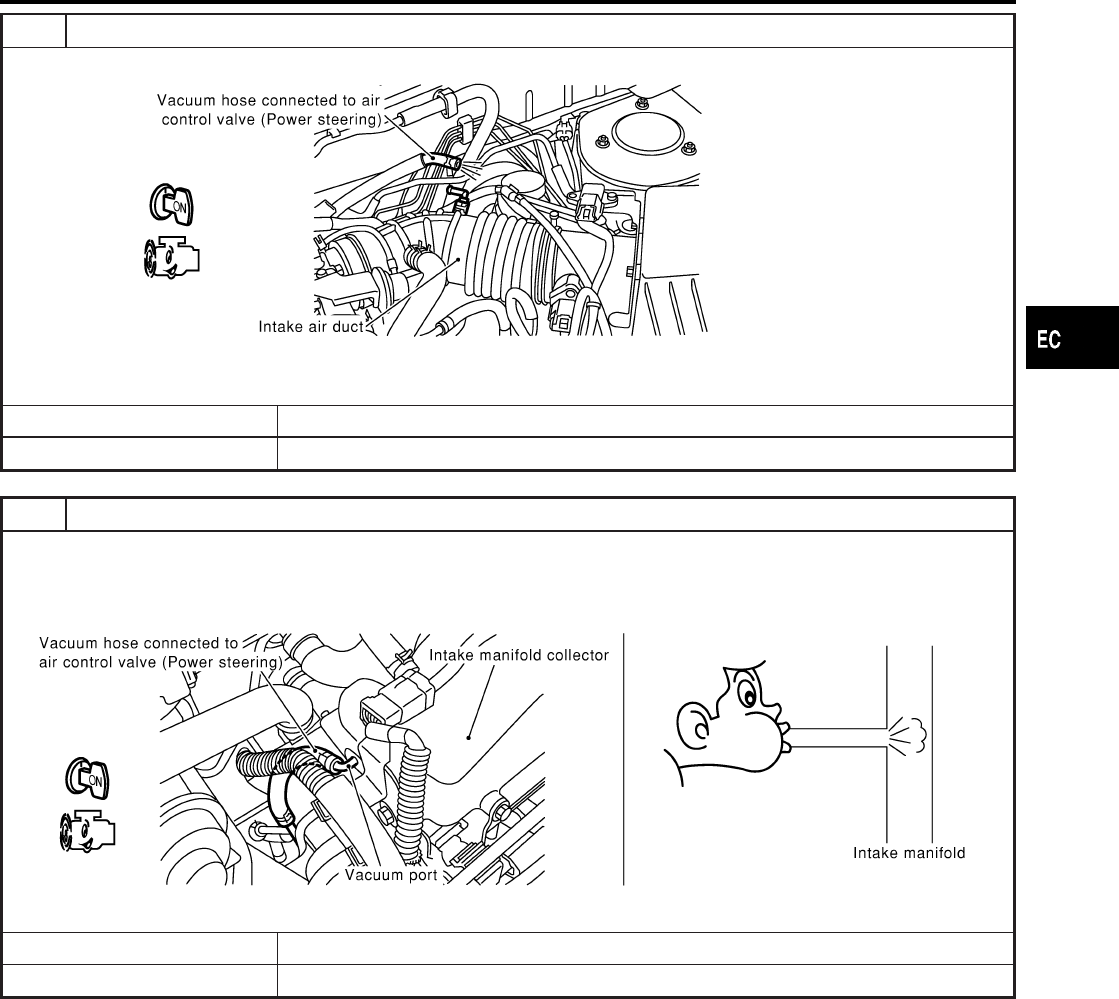 Vacuum hose connected to air control valve (Power steering)

ON

Intake air duct

EC

Vacuum hose connected to air control valve (Power steering)

Intake manifold collector

ON

Vacuum port

Intake manifold