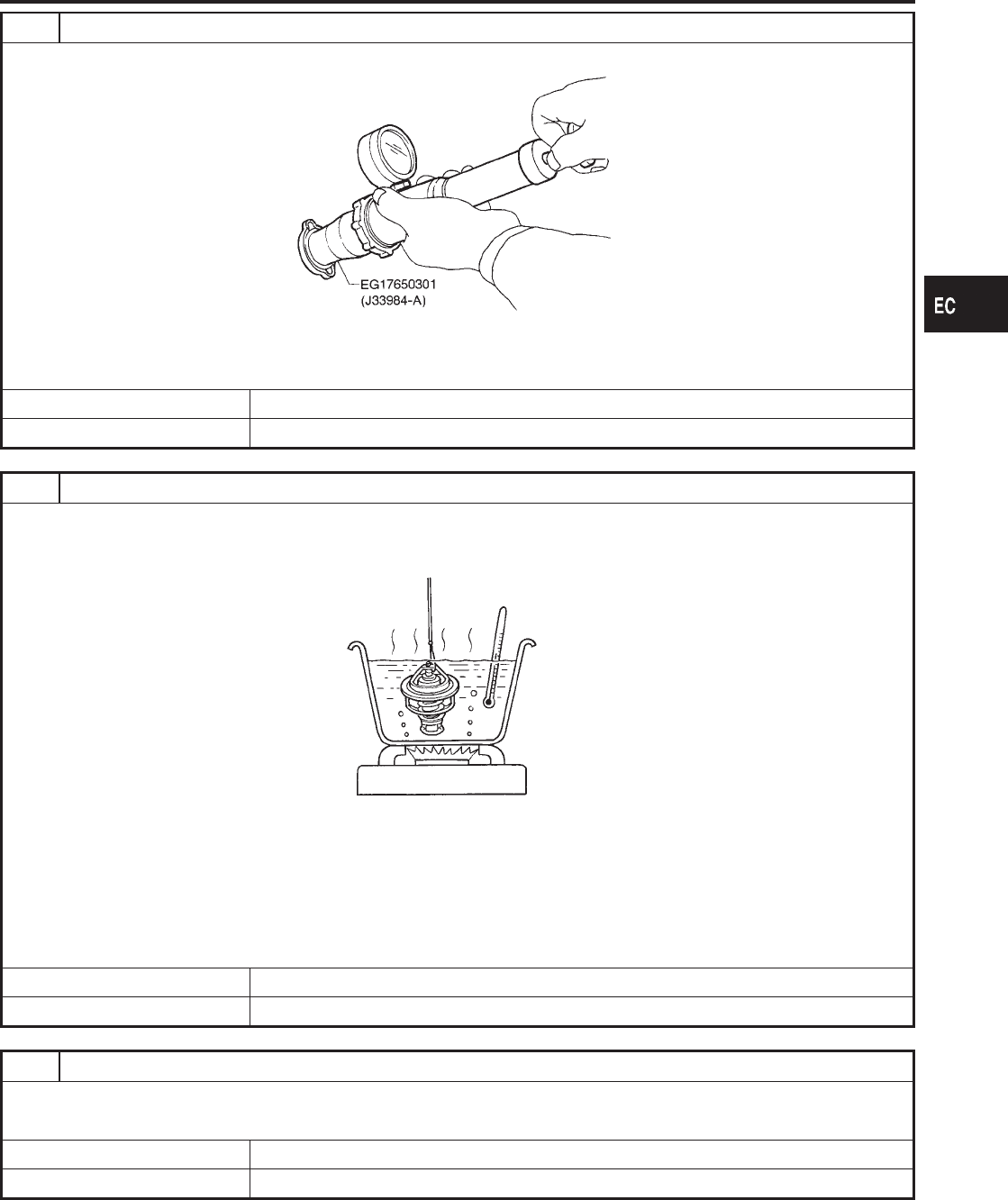 EG17650301
(J33984-A)

EC