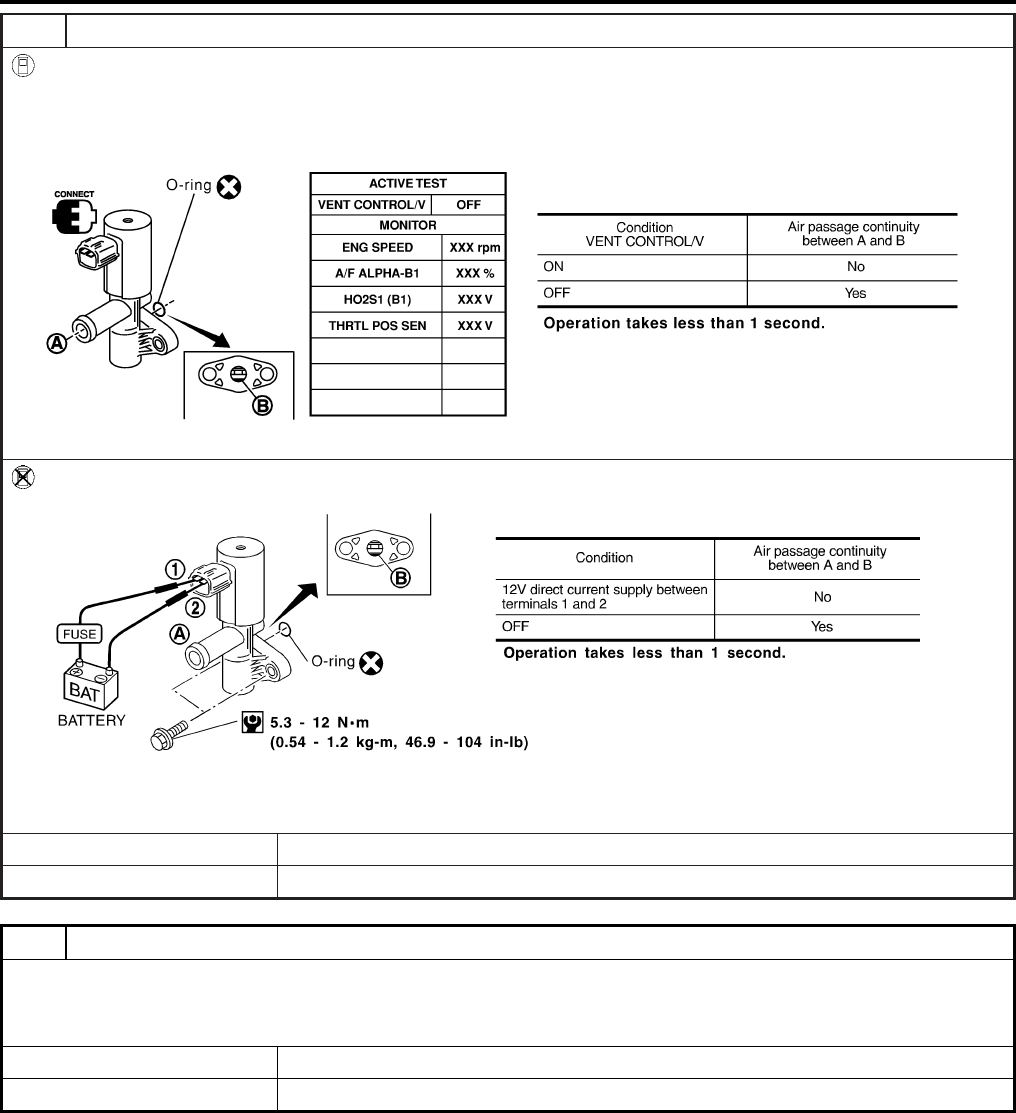 CONNECT

O-ring

A

B

| ACTIVE TEST | |
|---|---|
| VENT CONTROL/V | OFF |
| MONITOR | |
| ENG SPEED | XXX rpm |
| A/F ALPHA-B1 | XXX % |
| HO2S1 (B1) | XXX V |
| THRTL POS SEN | XXX V |
| | |
| | |
| | |

| Condition VENT CONTROL/V | Air passage continuity between A and B |
|---|---|
| ON | No |
| OFF | Yes |

Operation takes less than 1 second.

1

2

FUSE

BAT

BATTERY

A

B

O-ring

5.3 - 12 N·m (0.54 - 1.2 kg-m, 46.9 - 104 in-lb)

| Condition | Air passage continuity between A and B |
|---|---|
| 12V direct current supply between terminals 1 and 2 | No |
| OFF | Yes |

Operation takes less than 1 second.