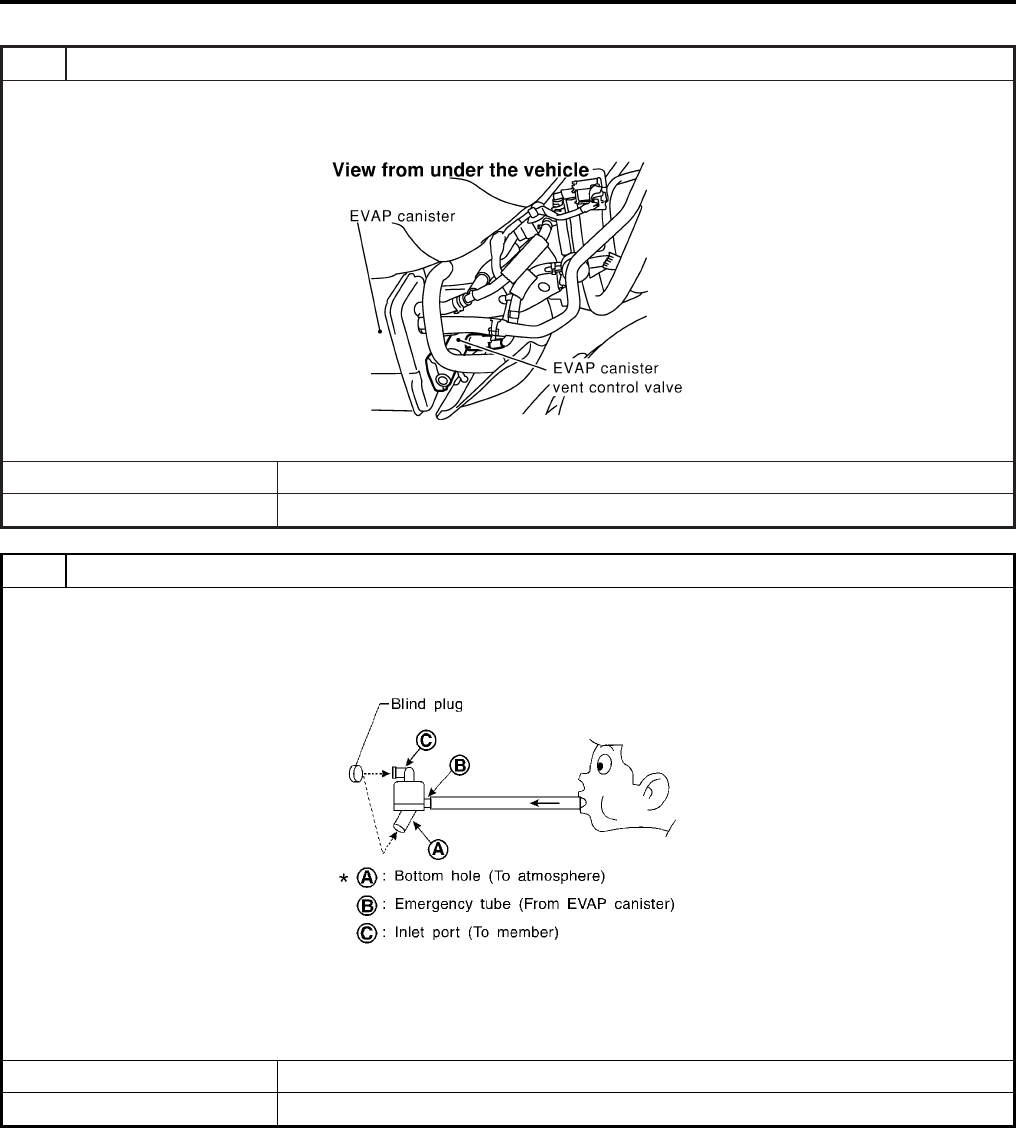 View from under the vehicle

EVAP canister

EVAP canister vent control valve

Blind plug

C

B

A

* A : Bottom hole (To atmosphere)

B : Emergency tube (From EVAP canister)

C : Inlet port (To member)