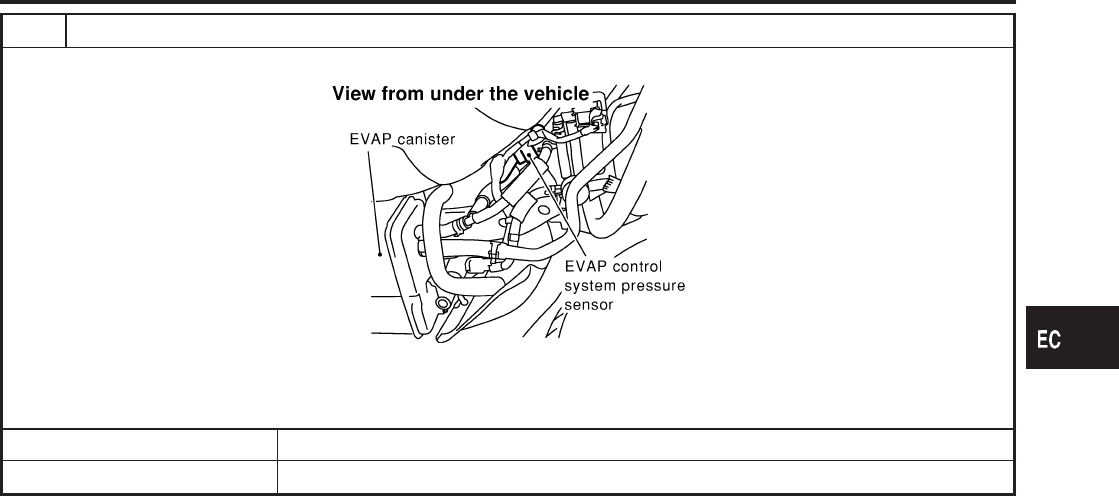 View from under the vehicle

EVAP canister

EVAP control system pressure sensor

EC