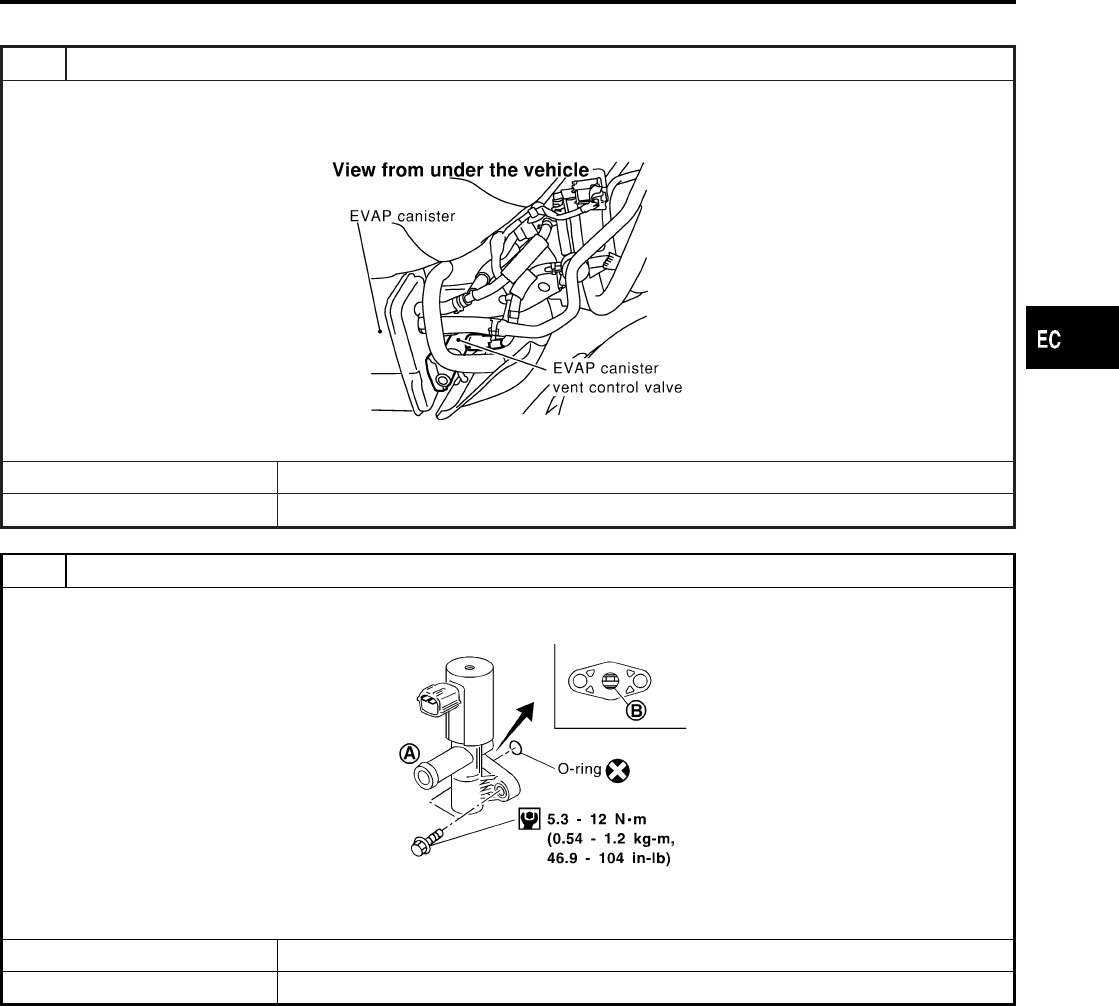 View from under the vehicle

EVAP canister

EVAP canister vent control valve

EC

B

A

O-ring

5.3 - 12 N·m (0.54 - 1.2 kg-m, 46.9 - 104 in-lb)