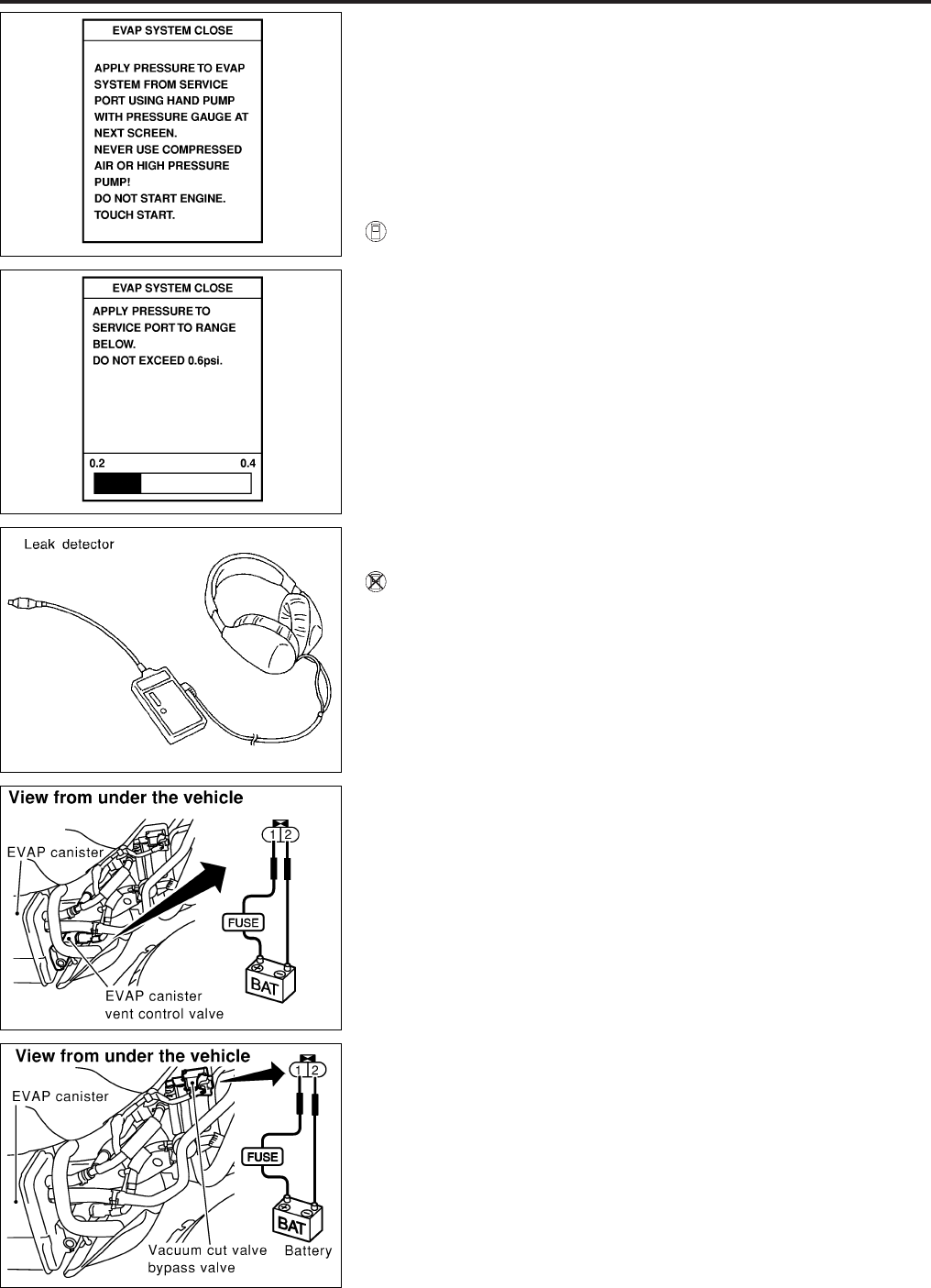 EVAP SYSTEM CLOSE

APPLY PRESSURE TO EVAP SYSTEM FROM SERVICE PORT USING HAND PUMP WITH PRESSURE GAUGE AT NEXT SCREEN.
NEVER USE COMPRESSED AIR OR HIGH PRESSURE PUMP!
DO NOT START ENGINE.
TOUCH START.

EVAP SYSTEM CLOSE

APPLY PRESSURE TO SERVICE PORT TO RANGE BELOW.
DO NOT EXCEED 0.6psi.

0.2 0.4

Leak detector

View from under the vehicle

EVAP canister

1 2

FUSE

BAT

EVAP canister vent control valve

View from under the vehicle

EVAP canister

1 2

FUSE

BAT

Vacuum cut valve bypass valve

Battery