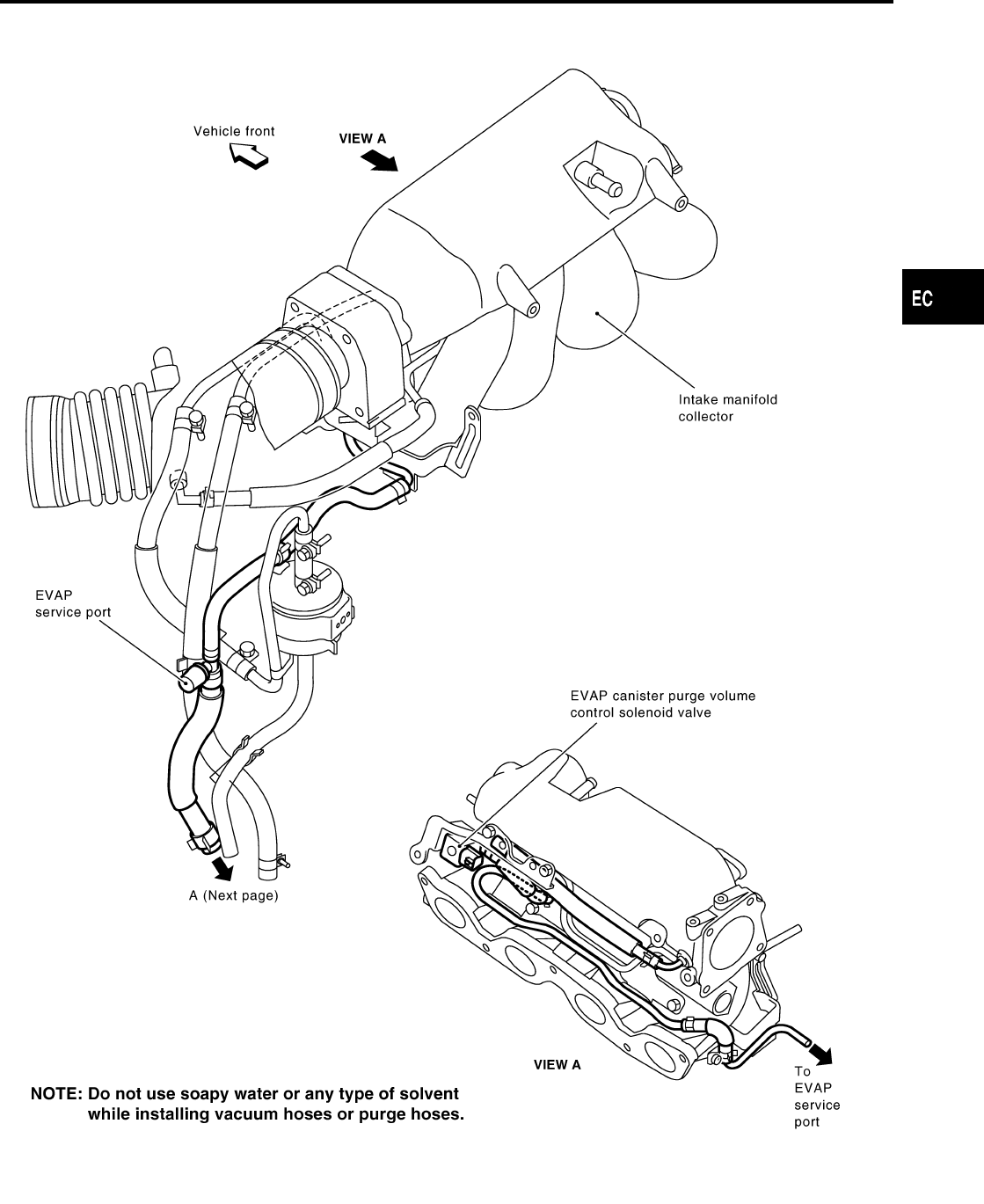 Vehicle front

VIEW A

EC

Intake manifold collector

EVAP service port

EVAP canister purge volume control solenoid valve

A (Next page)

VIEW A

To EVAP service port

NOTE: Do not use soapy water or any type of solvent while installing vacuum hoses or purge hoses.