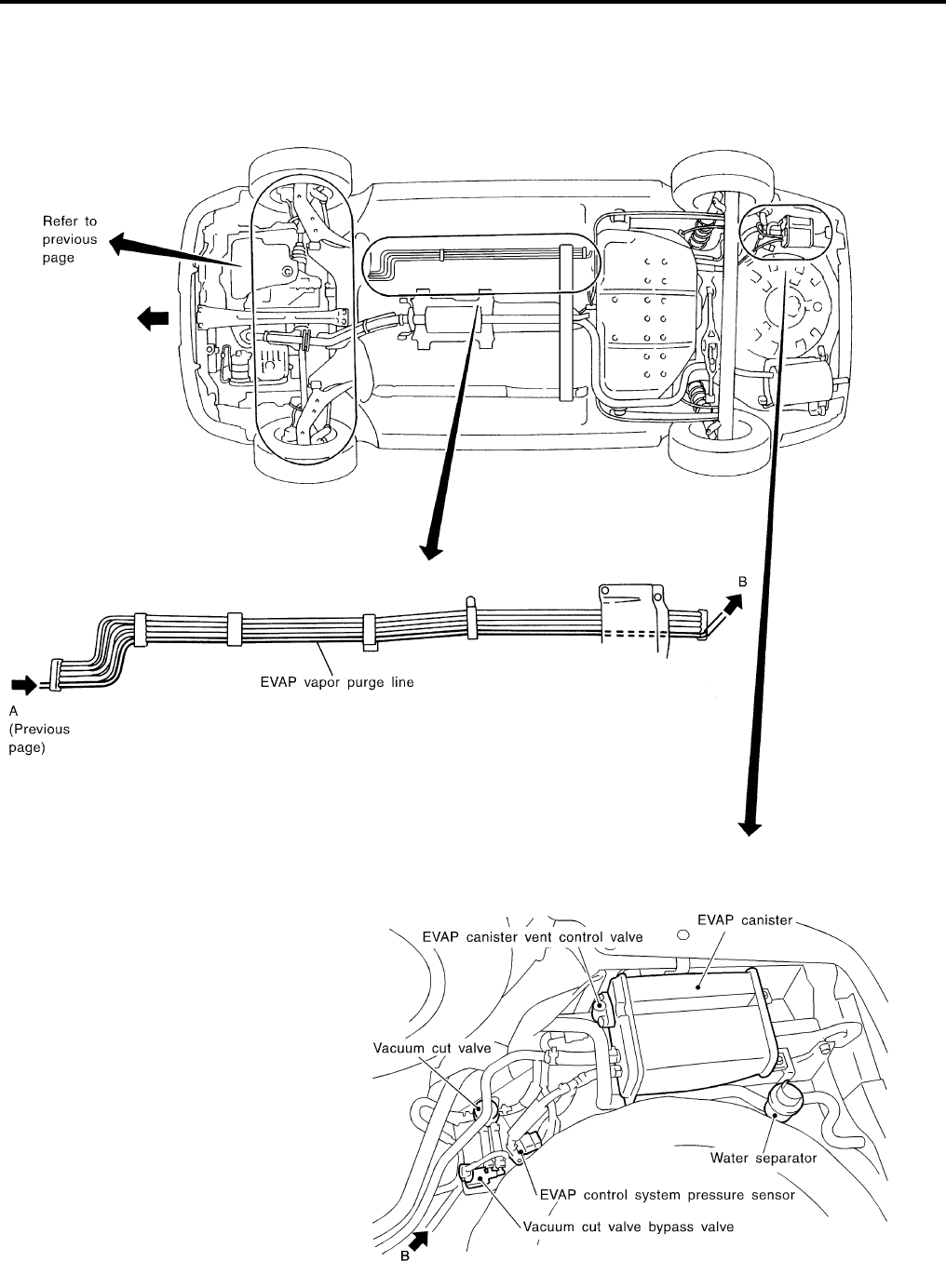 Refer to previous page

B

EVAP vapor purge line

A
(Previous page)

EVAP canister vent control valve

EVAP canister

Vacuum cut valve

Water separator

EVAP control system pressure sensor

Vacuum cut valve bypass valve

B