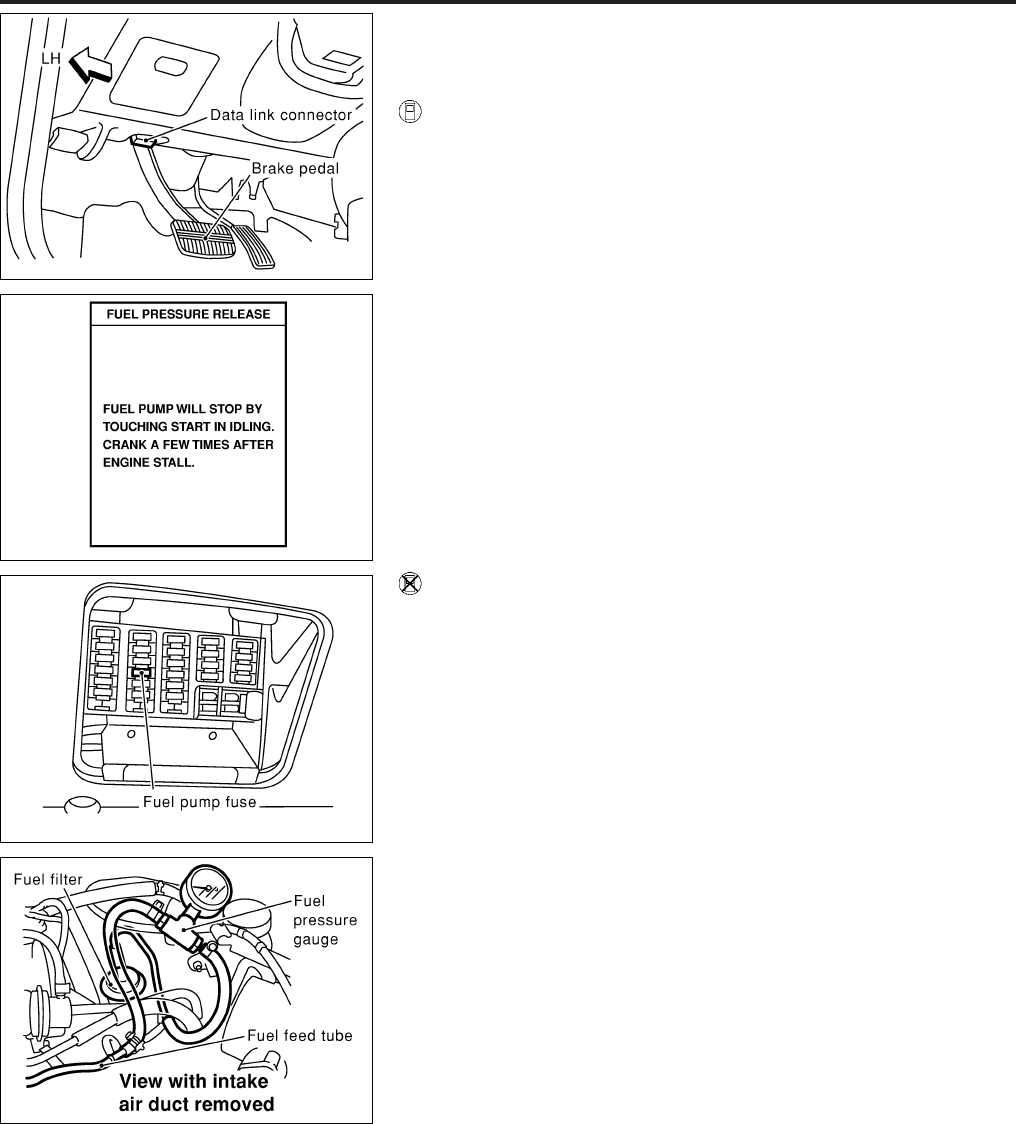 LH

Data link connector

Brake pedal

FUEL PRESSURE RELEASE

FUEL PUMP WILL STOP BY TOUCHING START IN IDLING. CRANK A FEW TIMES AFTER ENGINE STALL.

Fuel pump fuse

Fuel filter

Fuel pressure gauge

Fuel feed tube

View with intake air duct removed