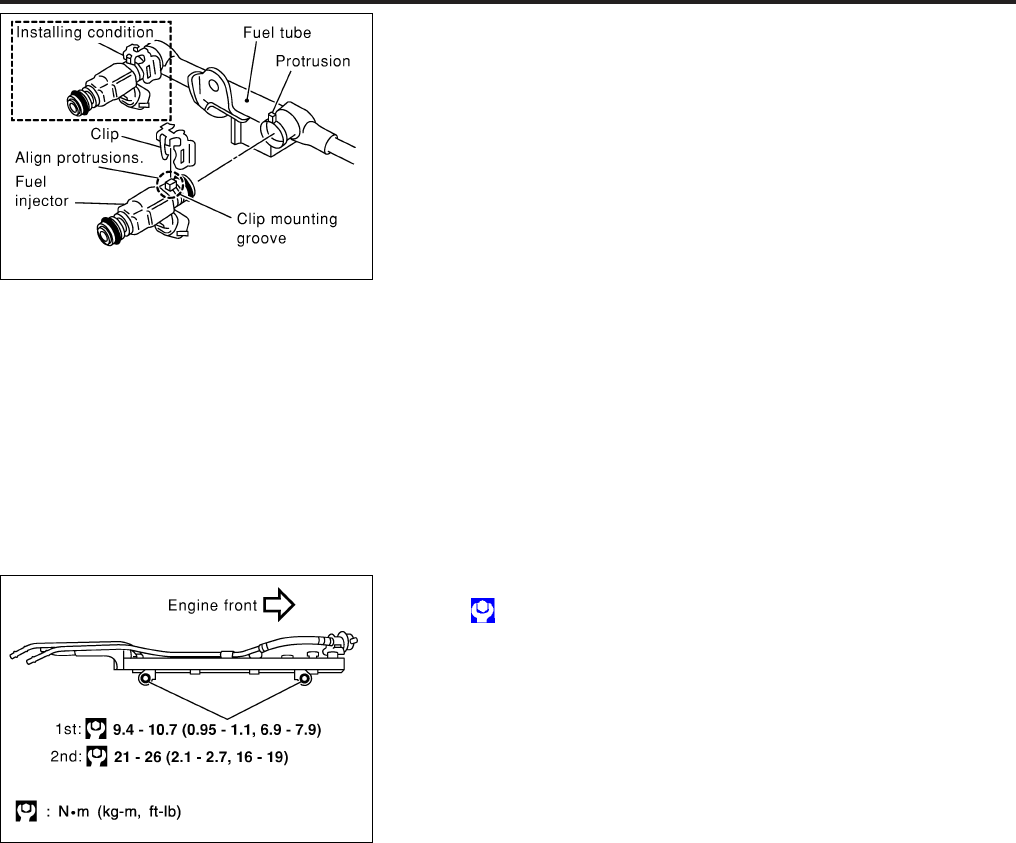 Installing condition

Fuel tube

Protrusion

Clip

Align protrusions.

Fuel injector

Clip mounting groove

Engine front

1st: 9.4 - 10.7 (0.95 - 1.1, 6.9 - 7.9)

2nd: 21 - 26 (2.1 - 2.7, 16 - 19)

: N•m (kg-m, ft-lb)