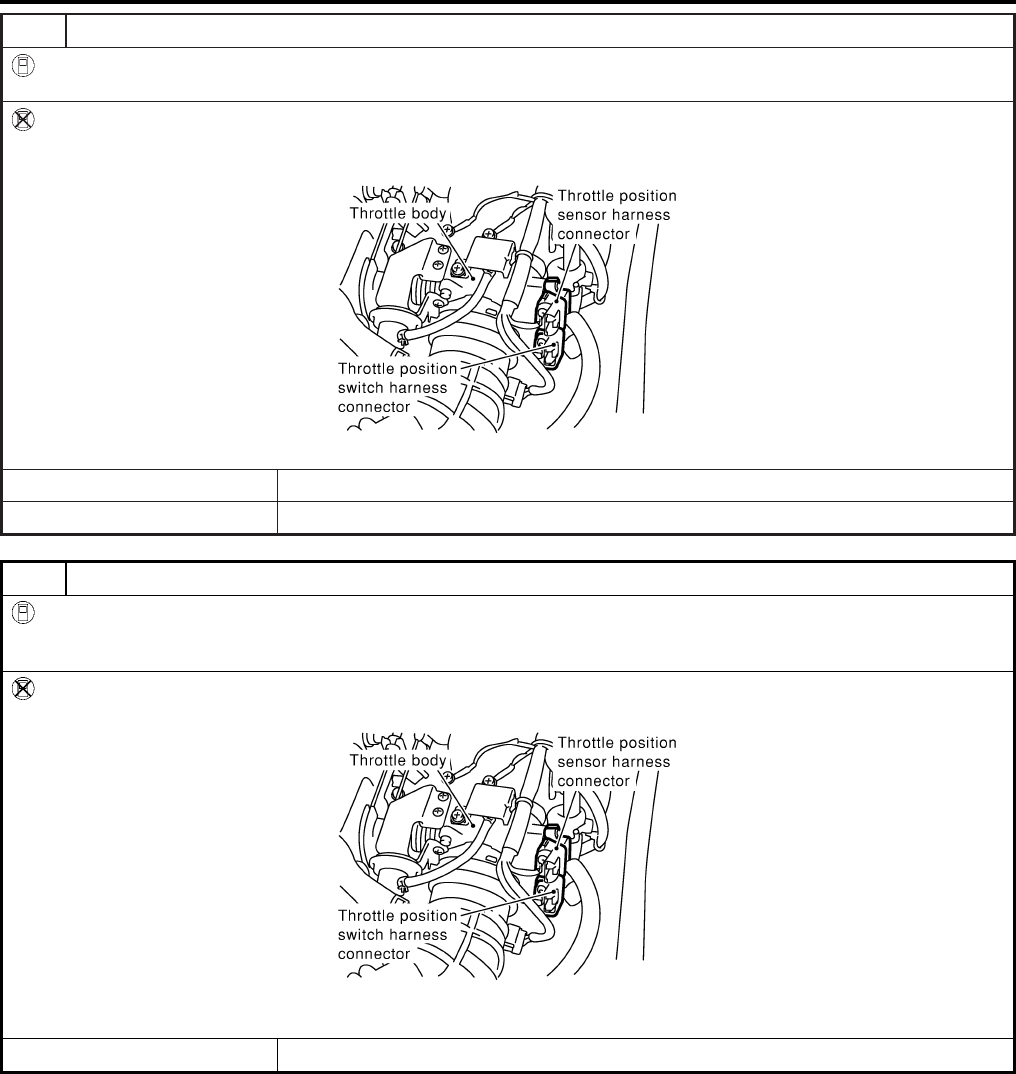 Throttle body

Throttle position sensor harness connector

Throttle position switch harness connector

Throttle body

Throttle position sensor harness connector

Throttle position switch harness connector