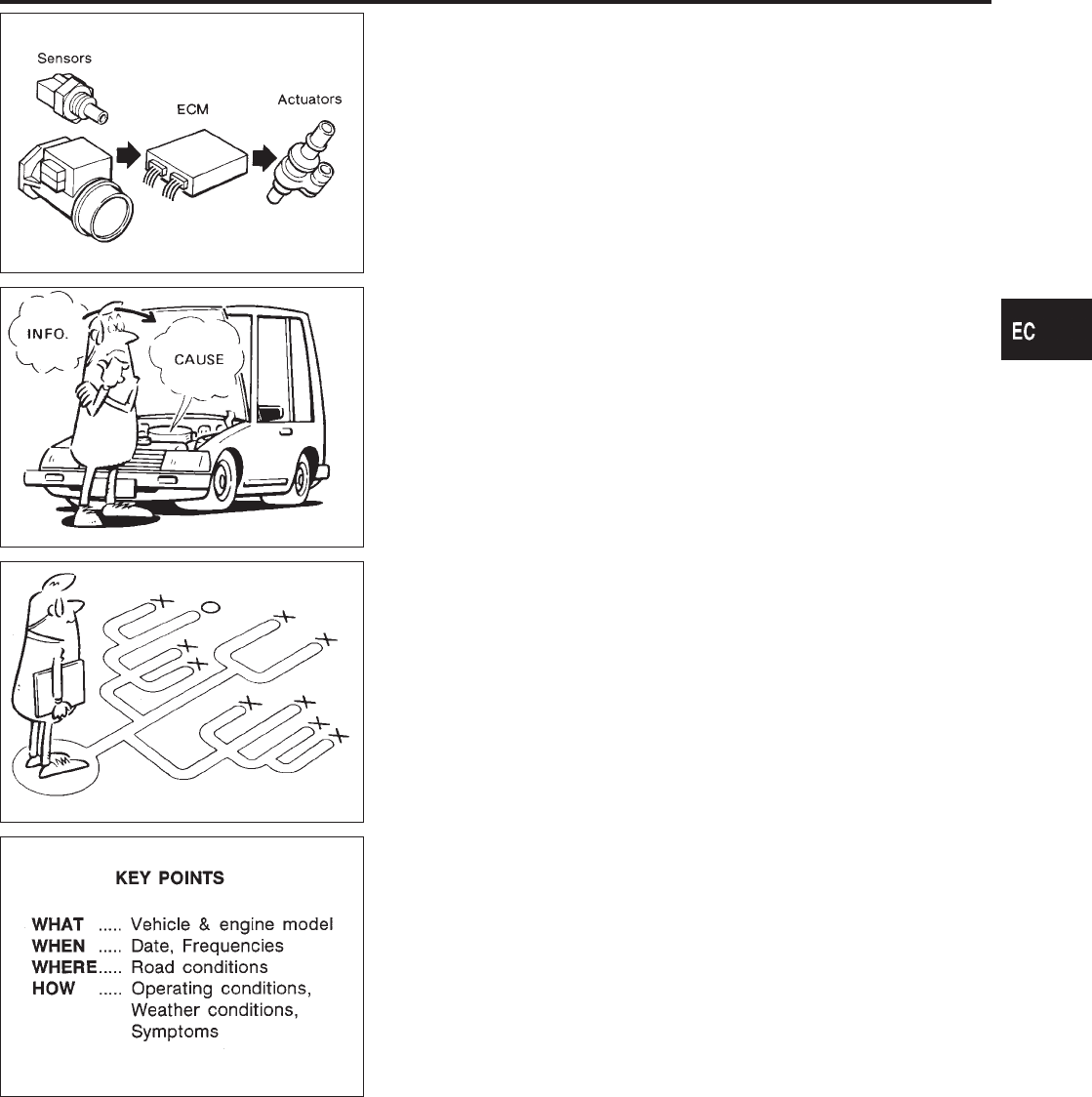 Sensors

ECM

Actuators

INFO.

CAUSE

EC

KEY POINTS

WHAT ..... Vehicle & engine model
WHEN ..... Date, Frequencies
WHERE..... Road conditions
HOW ..... Operating conditions, Weather conditions, Symptoms