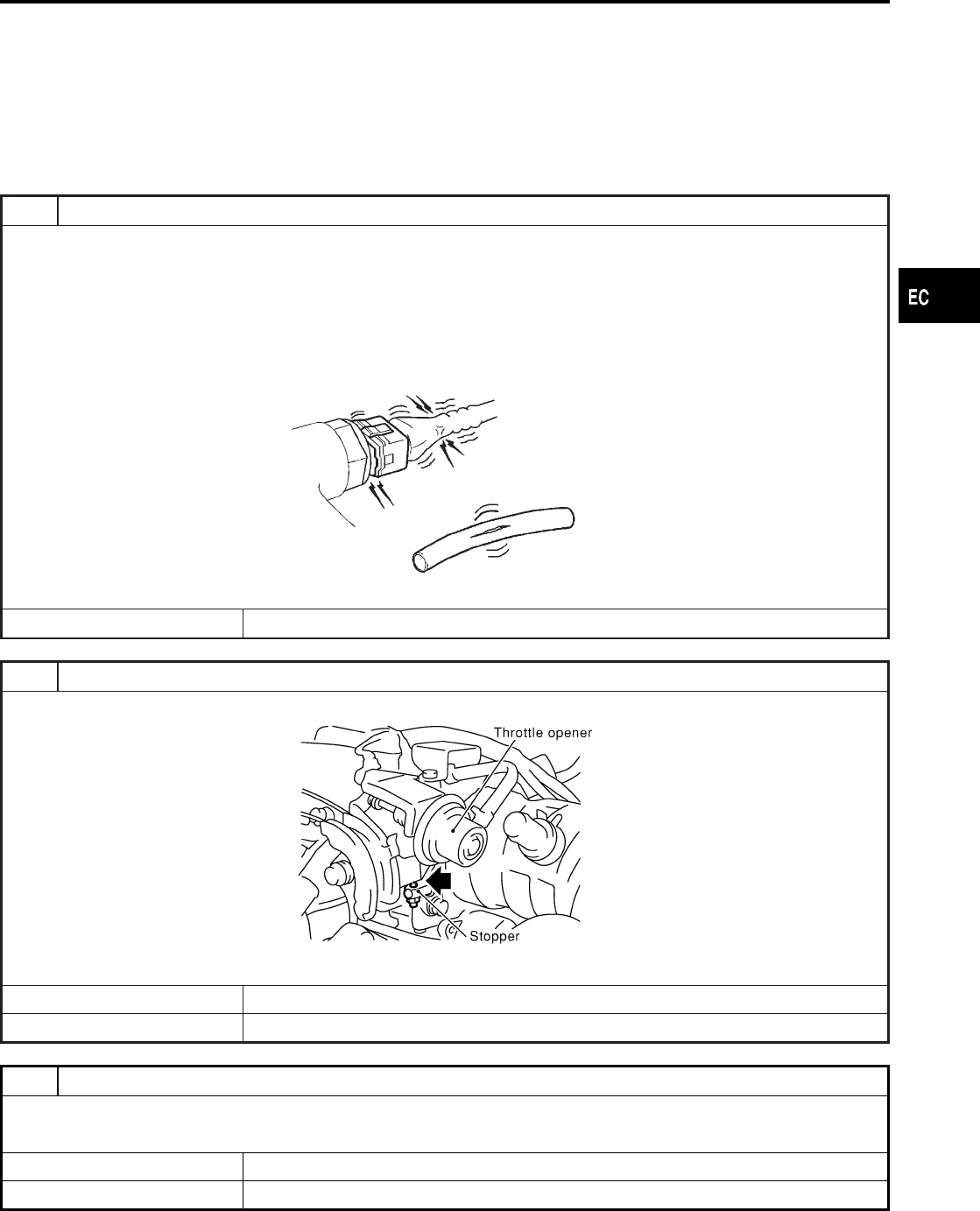 EC

Throttle opener

Stopper