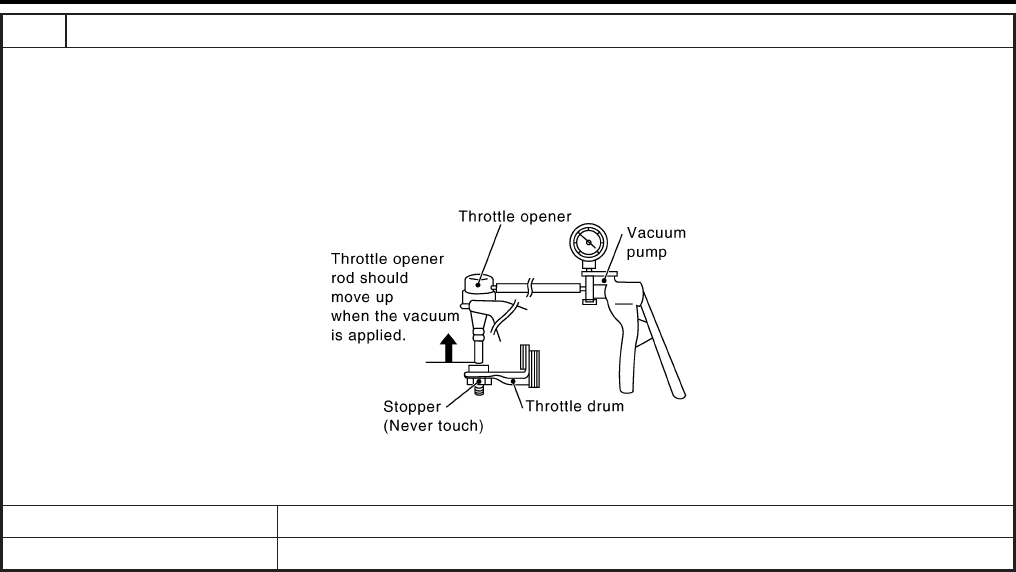 Throttle opener

Vacuum pump

Throttle opener rod should move up when the vacuum is applied.

Stopper (Never touch)

Throttle drum