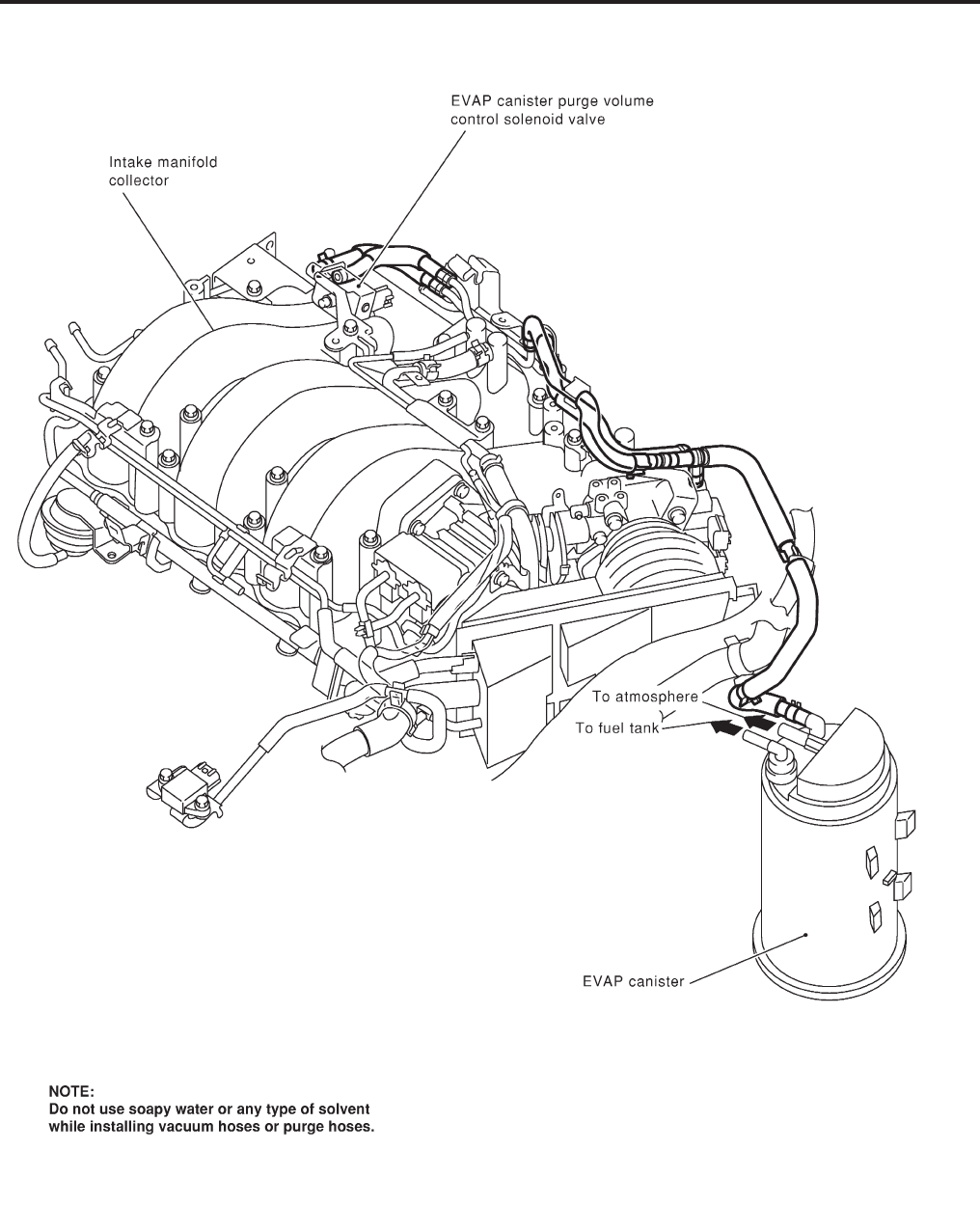 EVAP canister purge volume control solenoid valve

Intake manifold collector

To atmosphere

To fuel tank

EVAP canister

NOTE:
Do not use soapy water or any type of solvent while installing vacuum hoses or purge hoses.