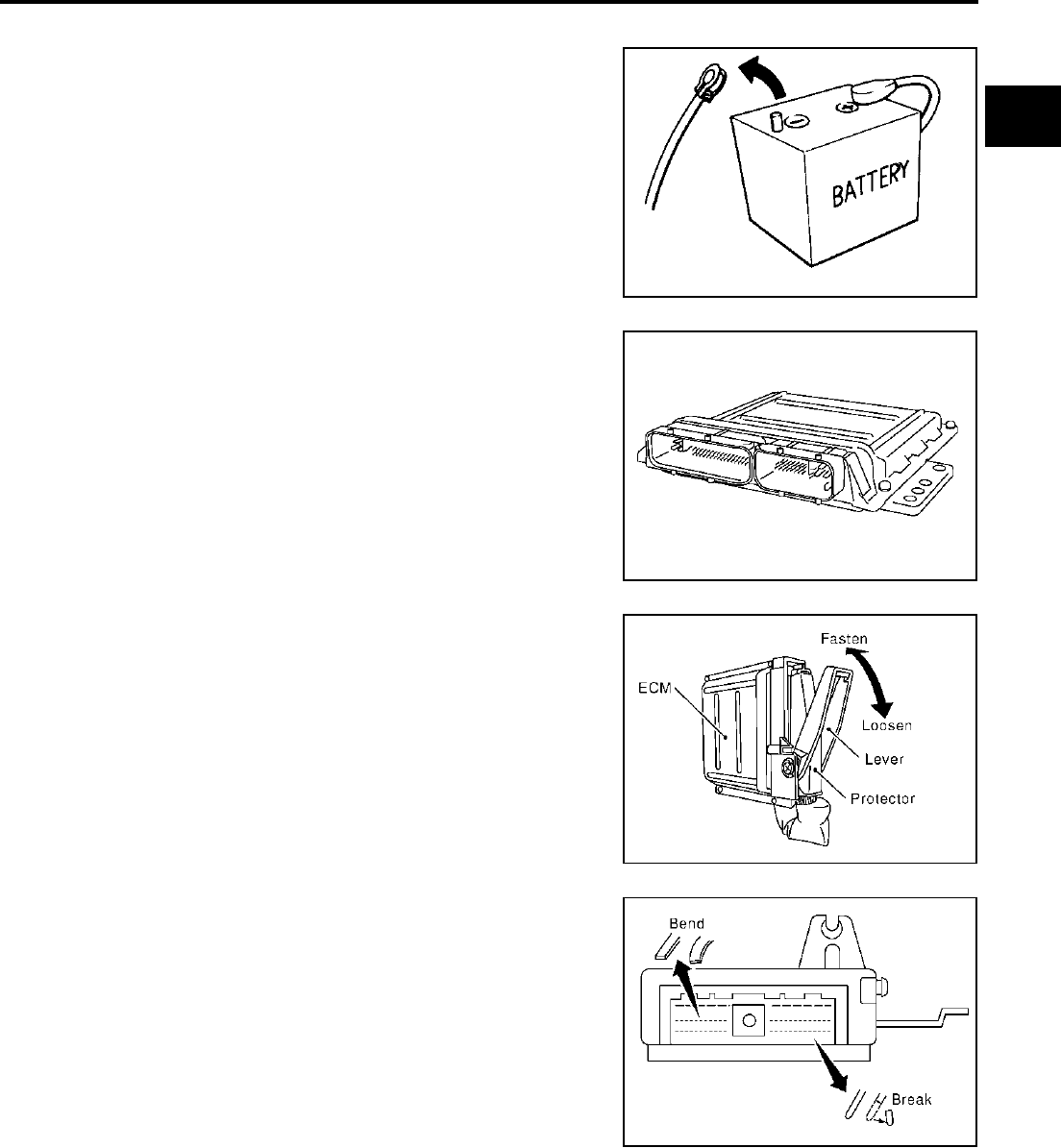 BATTERY

Fasten
ECM
Loosen
Lever
Protector

Bend
Break