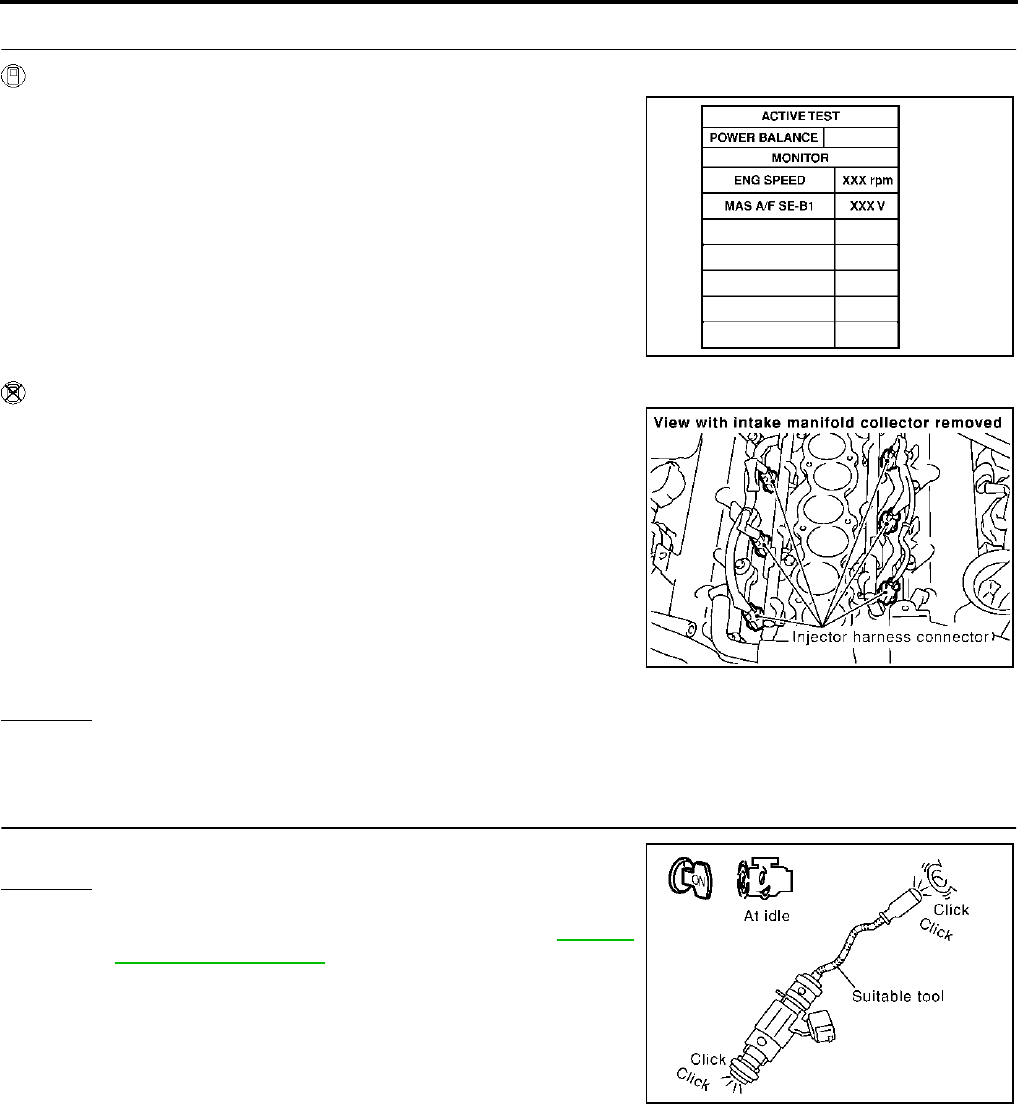 | ACTIVE TEST | |
|---|---|
| POWER BALANCE | |
| MONITOR | |
| ENG SPEED | XXX rpm |
| MAS A/F SE-B1 | XXX V |
| | |
| | |
| | |
| | |
| | |

View with intake manifold collector removed

Injector harness connector

At idle

Click Click

Suitable tool

Click Click