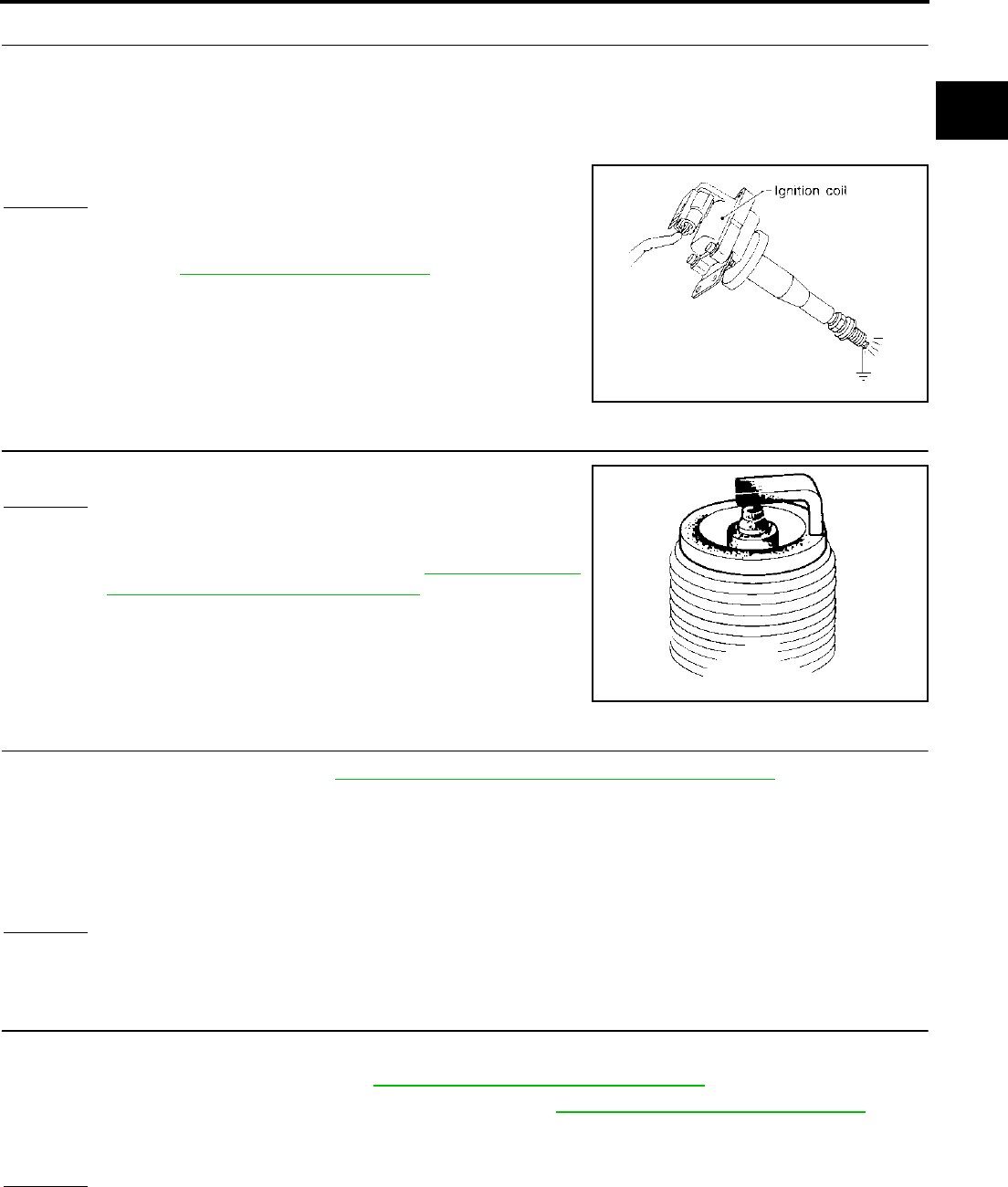 Ignition coil