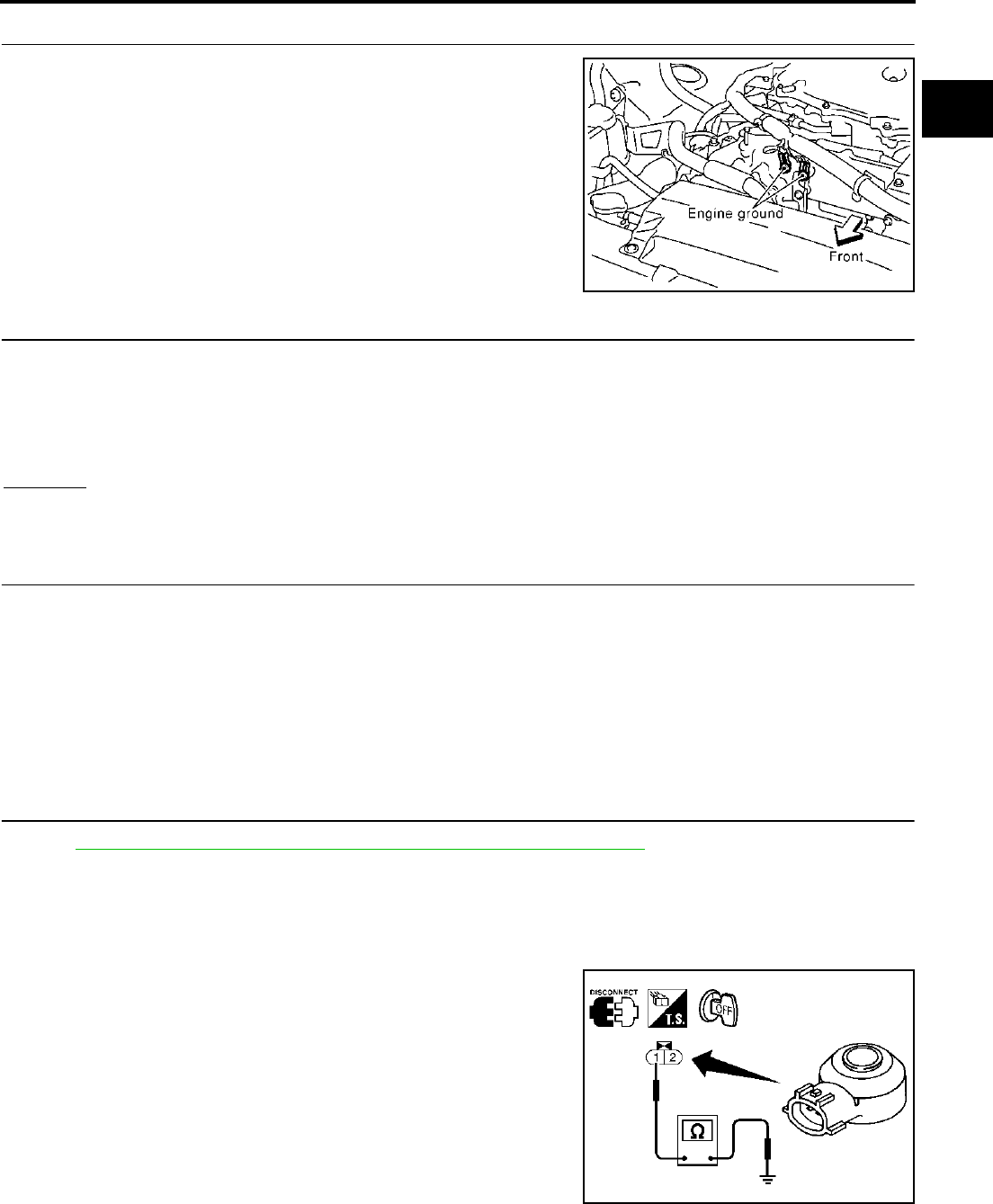 Engine ground
Front

DISCONNECT
T.S.
OFF
1
2
Ω