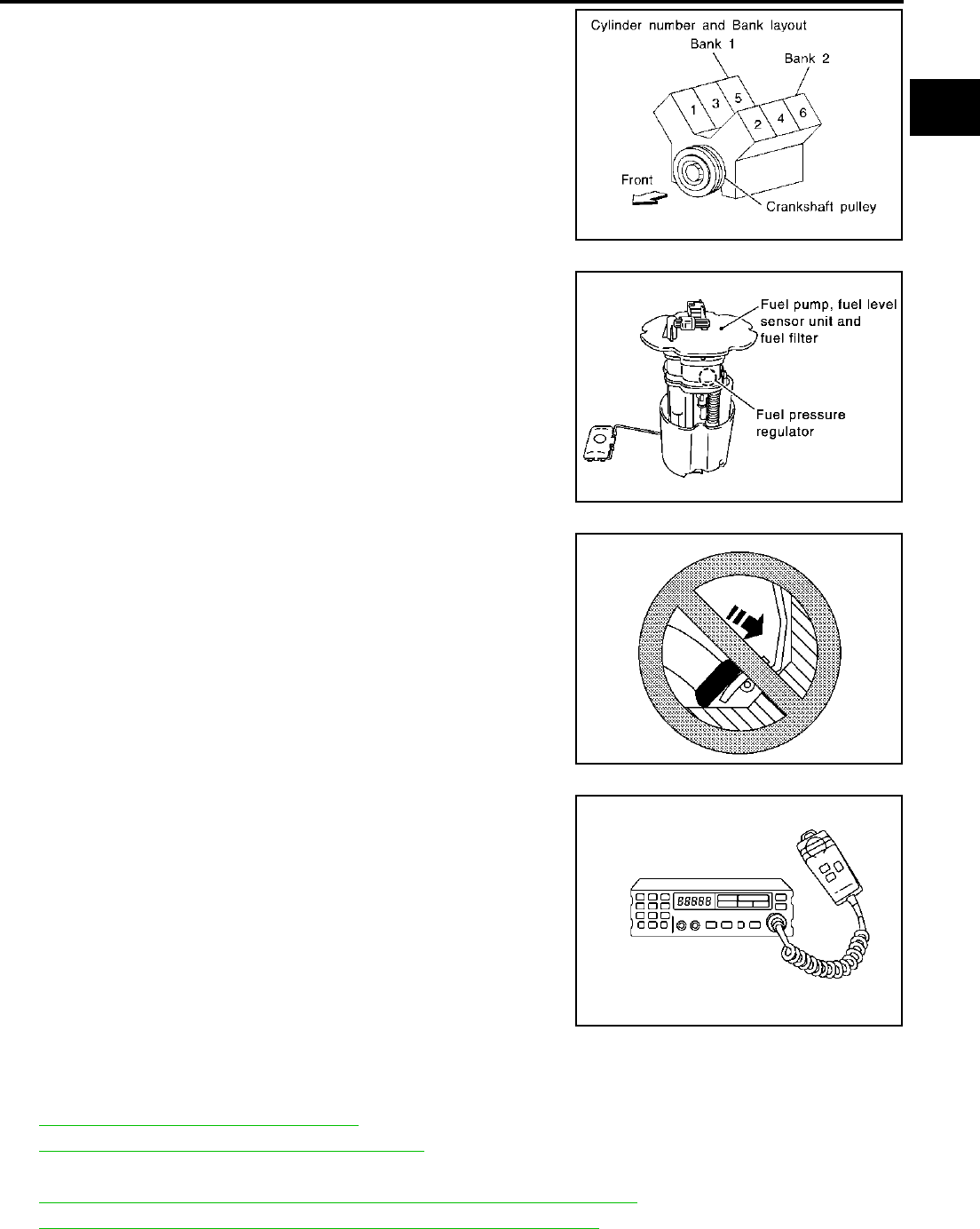 Cylinder number and Bank layout
Bank 1
Bank 2
1 3 5
2 4 6
Front
Crankshaft pulley

Fuel pump, fuel level sensor unit and fuel filter
Fuel pressure regulator

88888