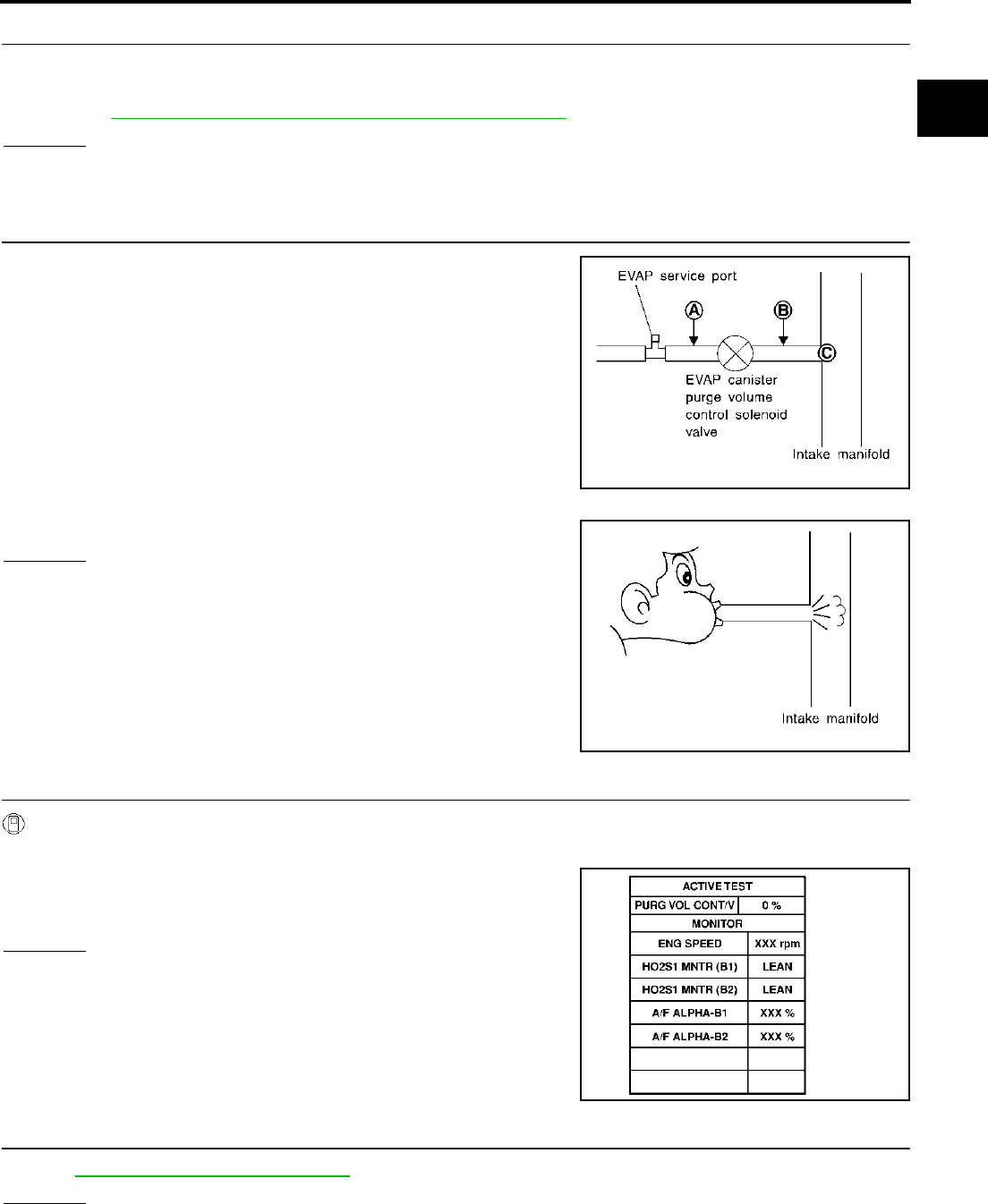 EVAP service port

A

B

C

EVAP canister purge volume control solenoid valve

Intake manifold

Intake manifold

| ACTIVE TEST | |
|---|---|
| PURG VOL CONT/V | 0 % |
| MONITOR | |
| ENG SPEED | XXX rpm |
| HO2S1 MNTR (B1) | LEAN |
| HO2S1 MNTR (B2) | LEAN |
| A/F ALPHA-B1 | XXX % |
| A/F ALPHA-B2 | XXX % |
| | |
| | |