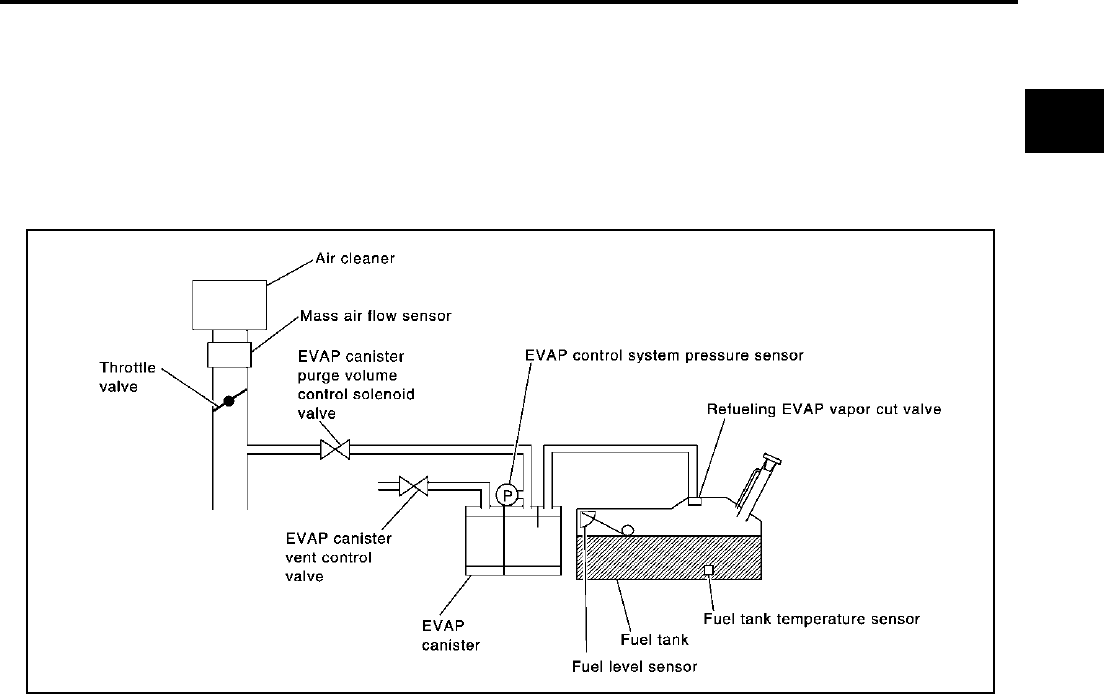 Air cleaner

Mass air flow sensor

Throttle valve

EVAP canister purge volume control solenoid valve

EVAP control system pressure sensor

Refueling EVAP vapor cut valve

P

EVAP canister vent control valve

EVAP canister

Fuel tank

Fuel tank temperature sensor

Fuel level sensor