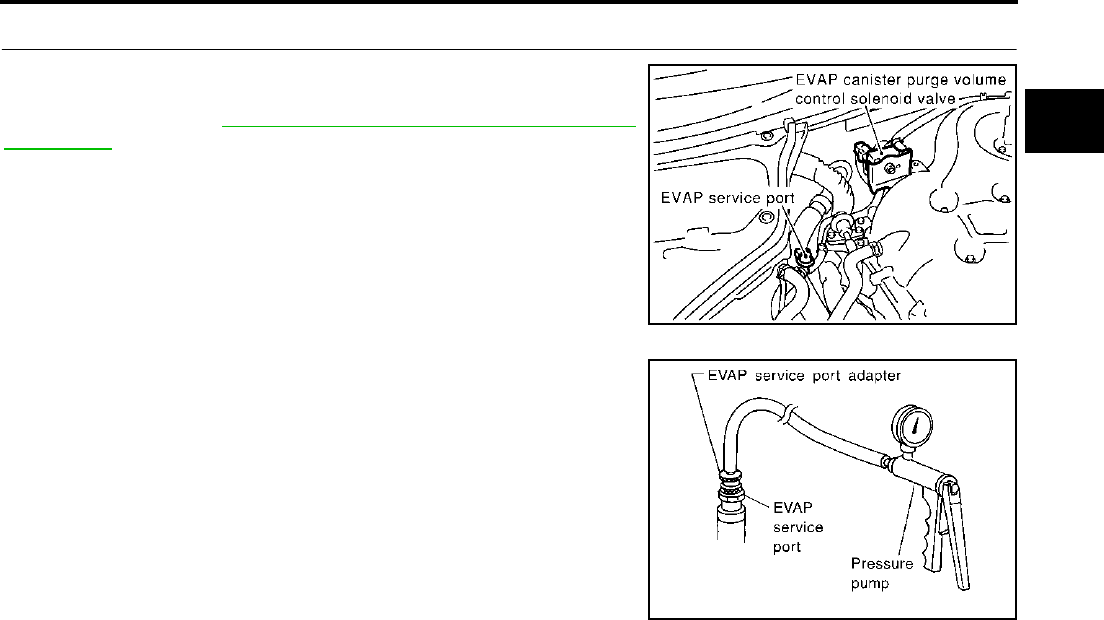 EVAP canister purge volume control solenoid valve

EVAP service port

EVAP service port adapter

EVAP service port

Pressure pump