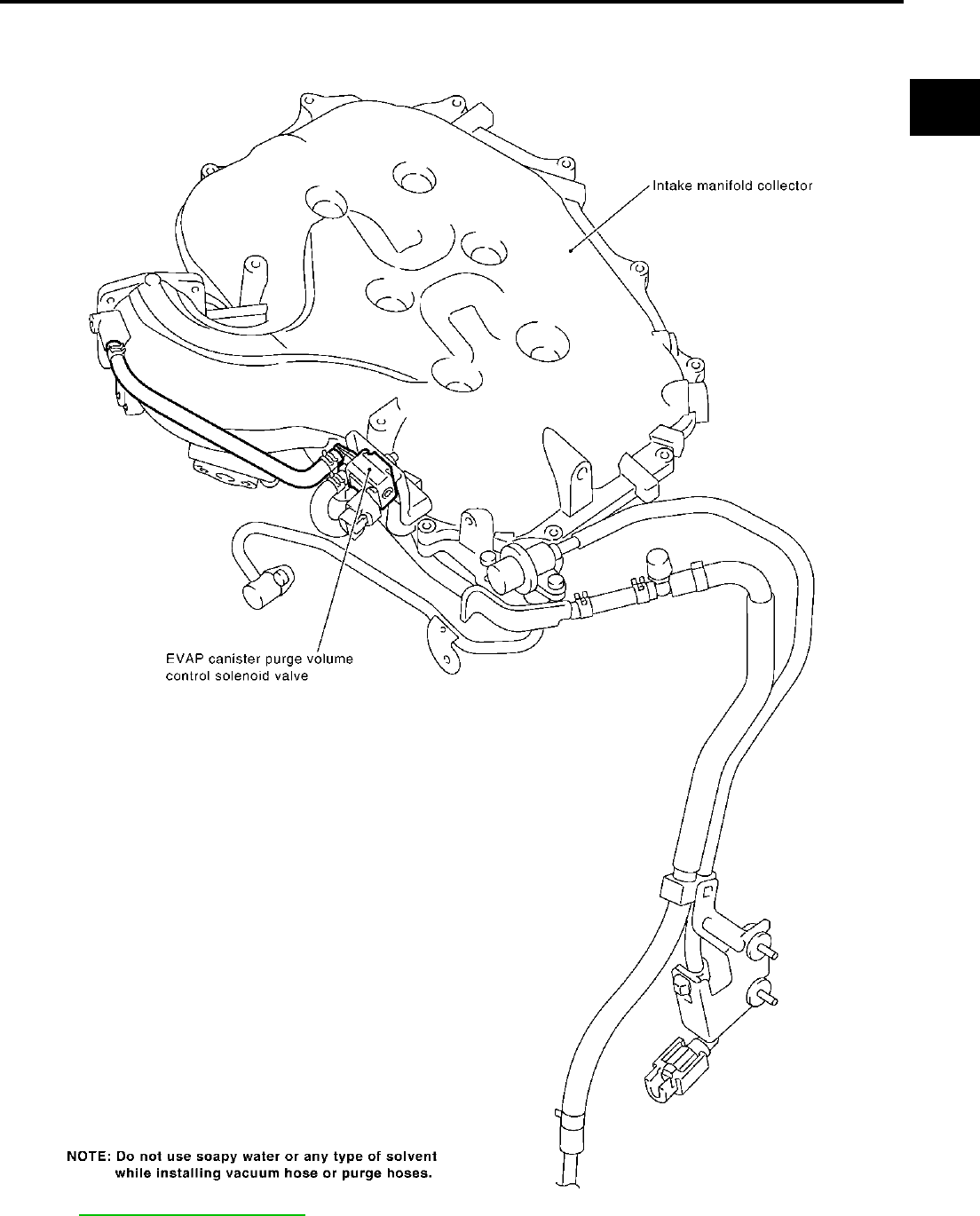 Intake manifold collector

EVAP canister purge volume control solenoid valve

NOTE: Do not use soapy water or any type of solvent while installing vacuum hose or purge hoses.