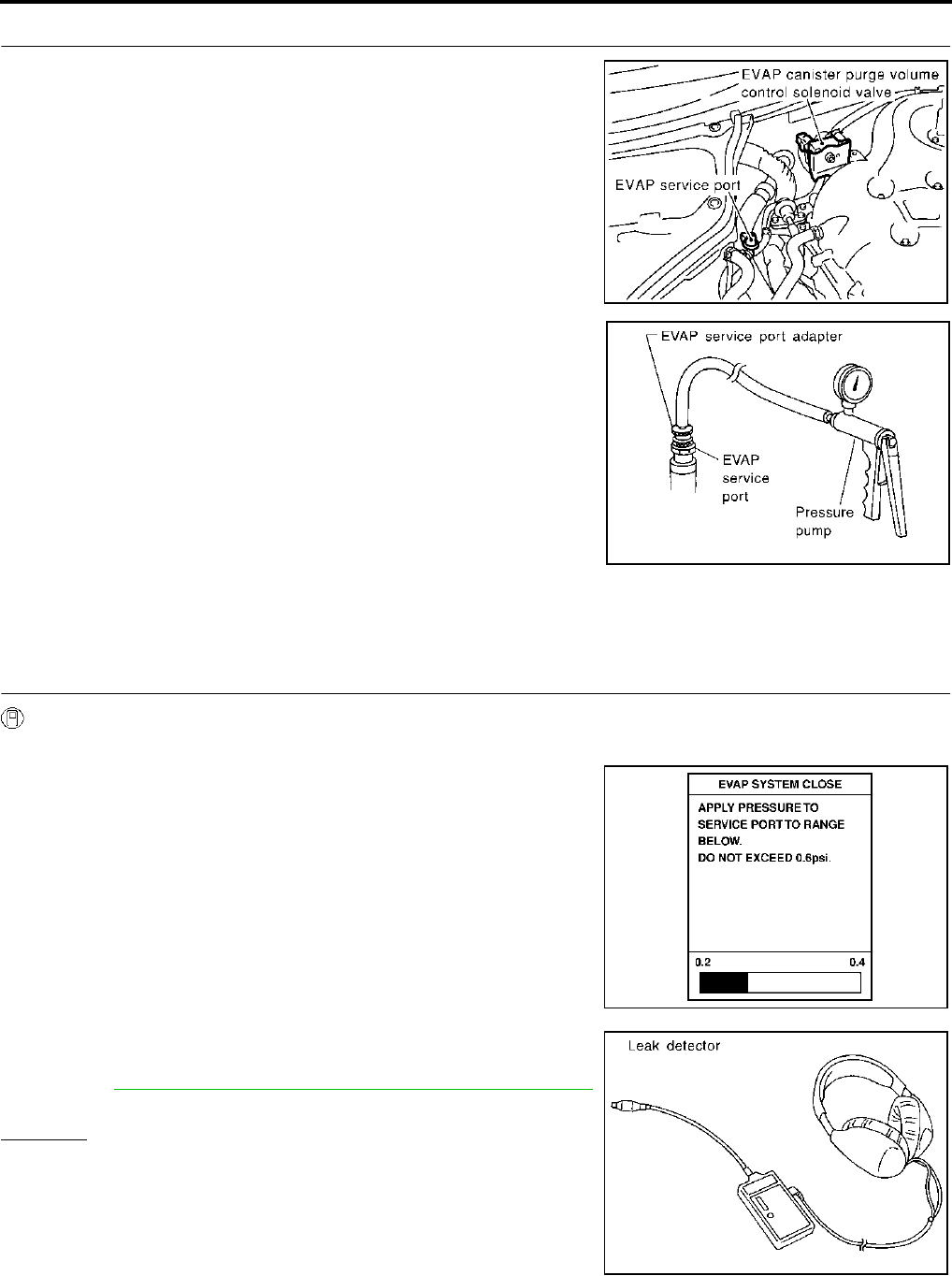 EVAP canister purge volume control solenoid valve

EVAP service port

EVAP service port adapter

EVAP service port

Pressure pump

EVAP SYSTEM CLOSE

APPLY PRESSURE TO SERVICE PORT TO RANGE BELOW.
DO NOT EXCEED 0.6psi.

0.2 0.4

Leak detector