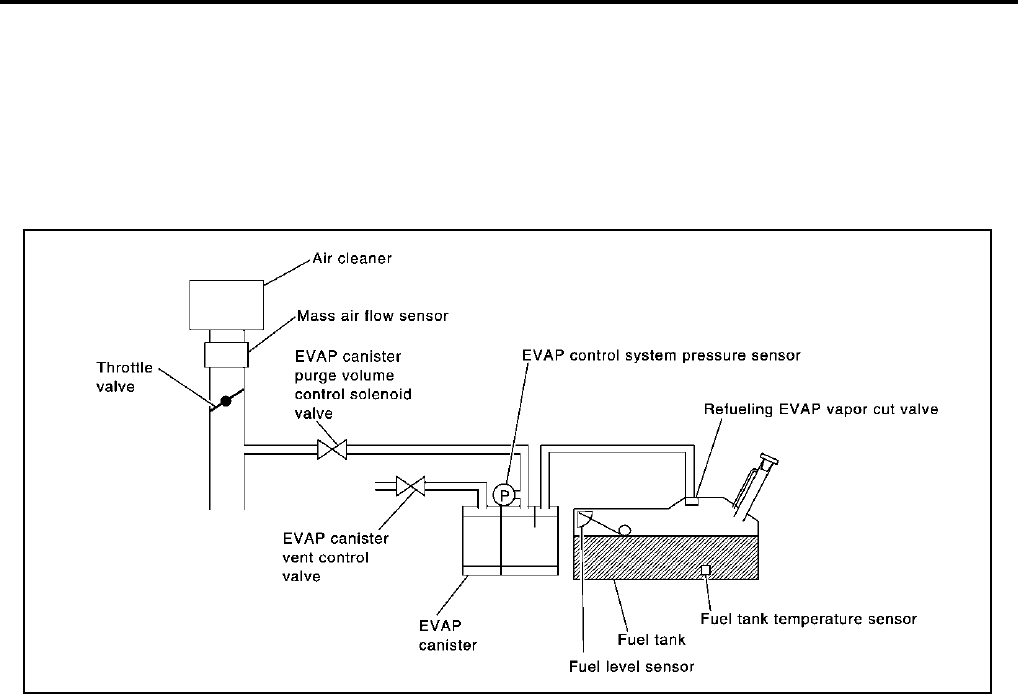 Air cleaner

Mass air flow sensor

Throttle valve

EVAP canister purge volume control solenoid valve

EVAP control system pressure sensor

Refueling EVAP vapor cut valve

P

EVAP canister vent control valve

EVAP canister

Fuel tank

Fuel tank temperature sensor

Fuel level sensor