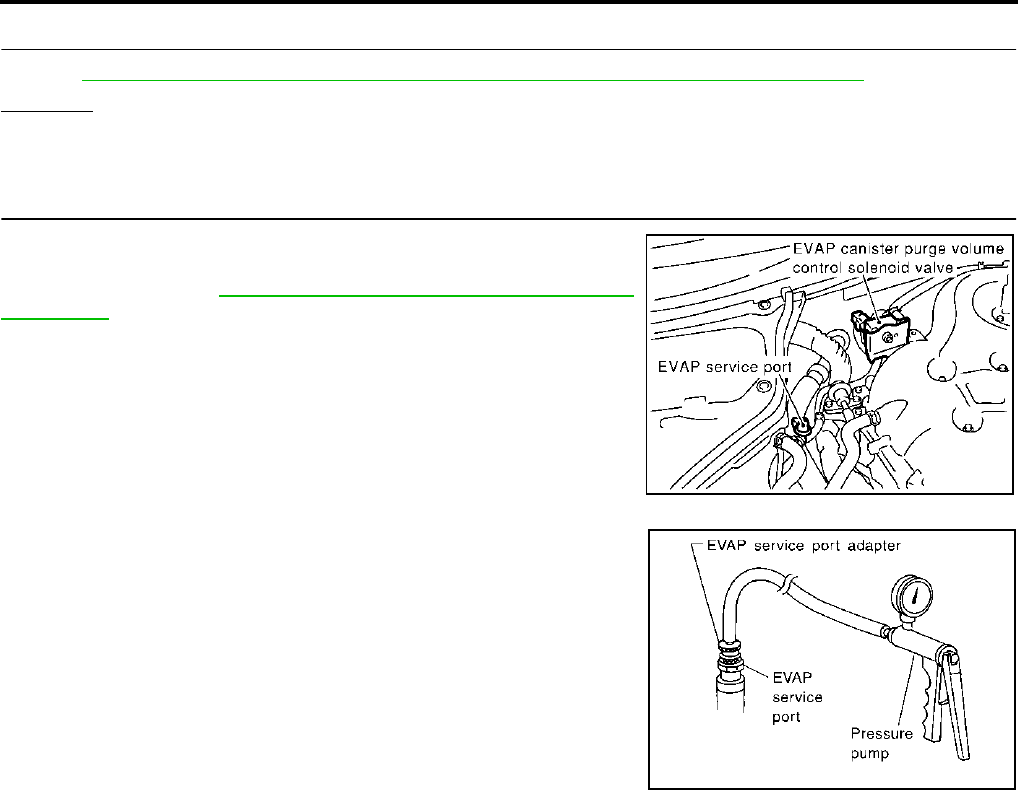 EVAP canister purge volume control solenoid valve

EVAP service port

EVAP service port adapter

EVAP service port

Pressure pump