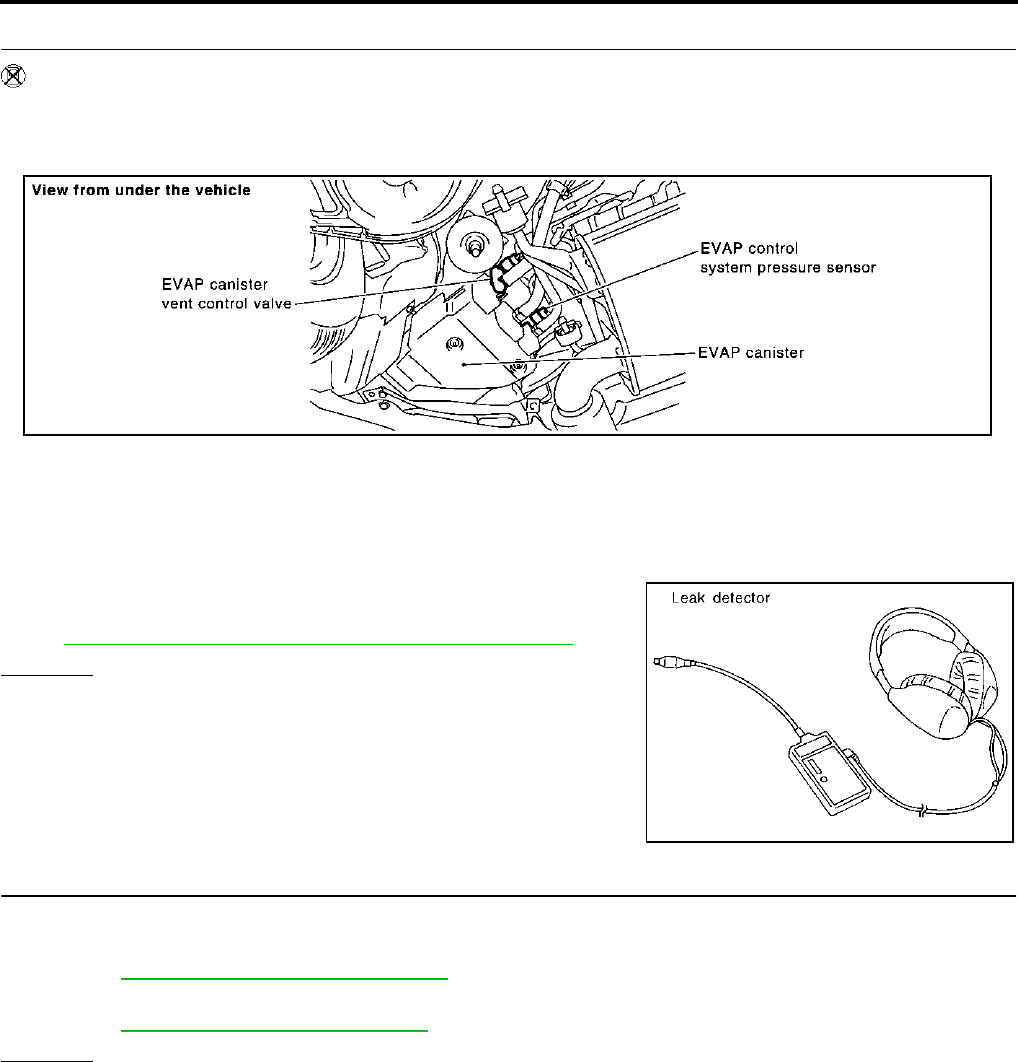 View from under the vehicle

EVAP canister vent control valve

EVAP control system pressure sensor

EVAP canister

Leak detector