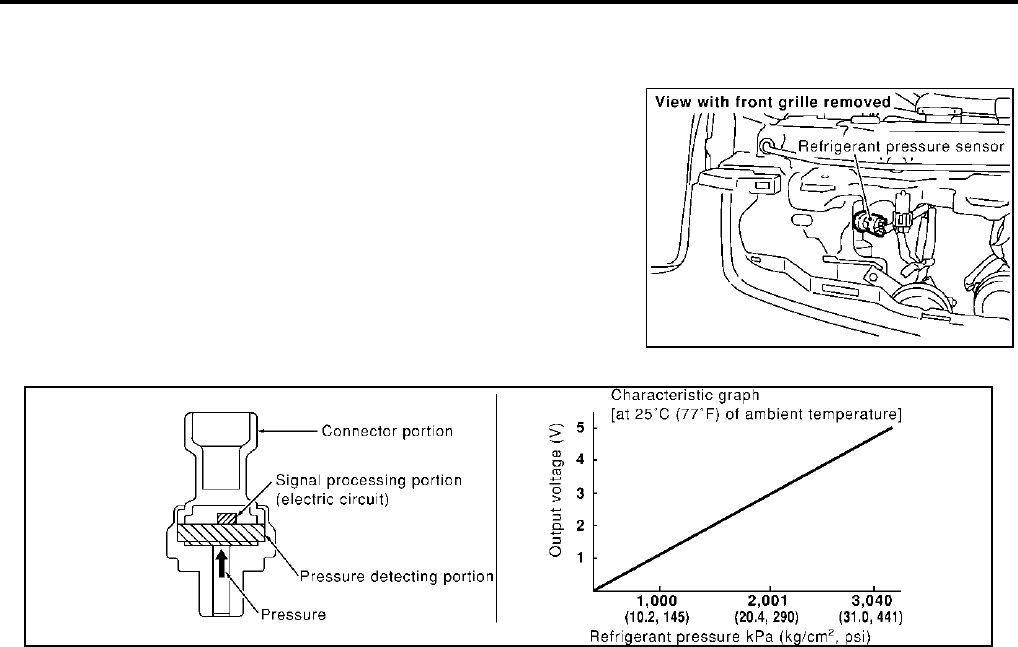 View with front grille removed

Refrigerant pressure sensor

Connector portion

Signal processing portion (electric circuit)

Pressure detecting portion

Pressure

Characteristic graph
[at 25°C (77°F) of ambient temperature]

Output voltage (V)

5
4
3
2
1

1,000 (10.2, 145)
2,001 (20.4, 290)
3,040 (31.0, 441)

Refrigerant pressure kPa (kg/cm$^2$, psi)