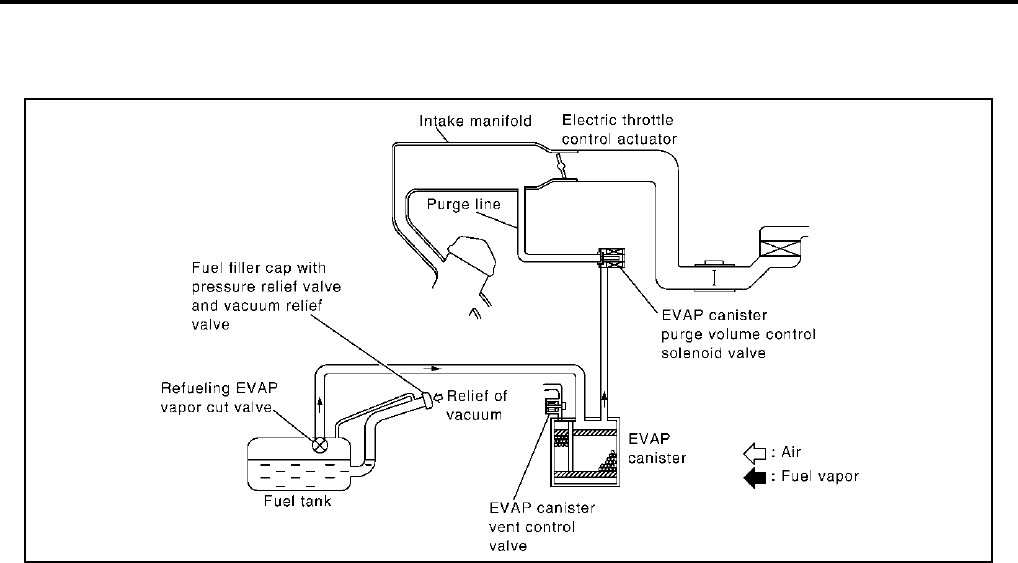 Intake manifold

Electric throttle control actuator

Purge line

Fuel filler cap with pressure relief valve and vacuum relief valve

EVAP canister purge volume control solenoid valve

Refueling EVAP vapor cut valve

Relief of vacuum

EVAP canister

: Air

: Fuel vapor

Fuel tank

EVAP canister vent control valve