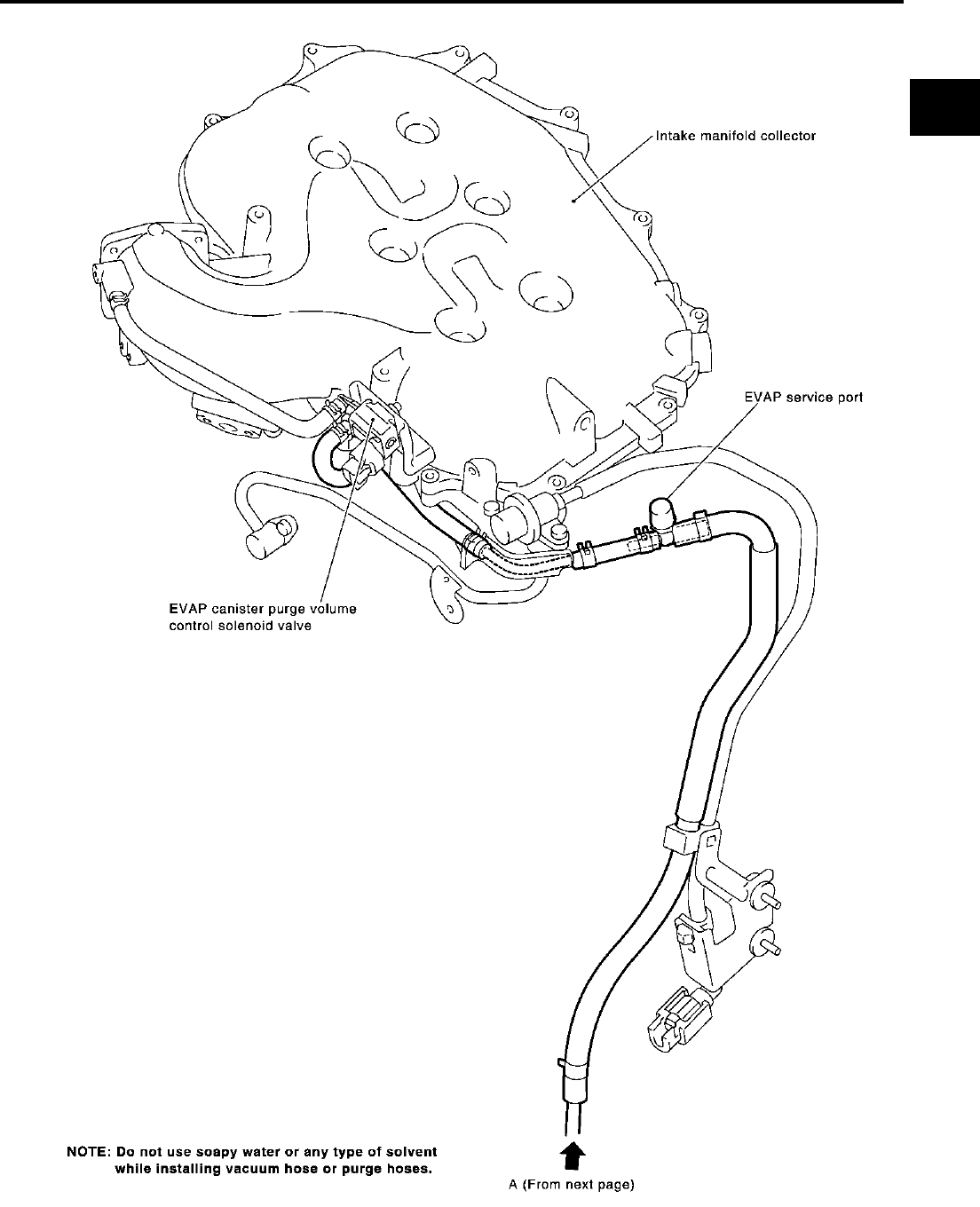 Intake manifold collector

EVAP service port

EVAP canister purge volume control solenoid valve

NOTE: Do not use soapy water or any type of solvent while installing vacuum hose or purge hoses.

A (From next page)