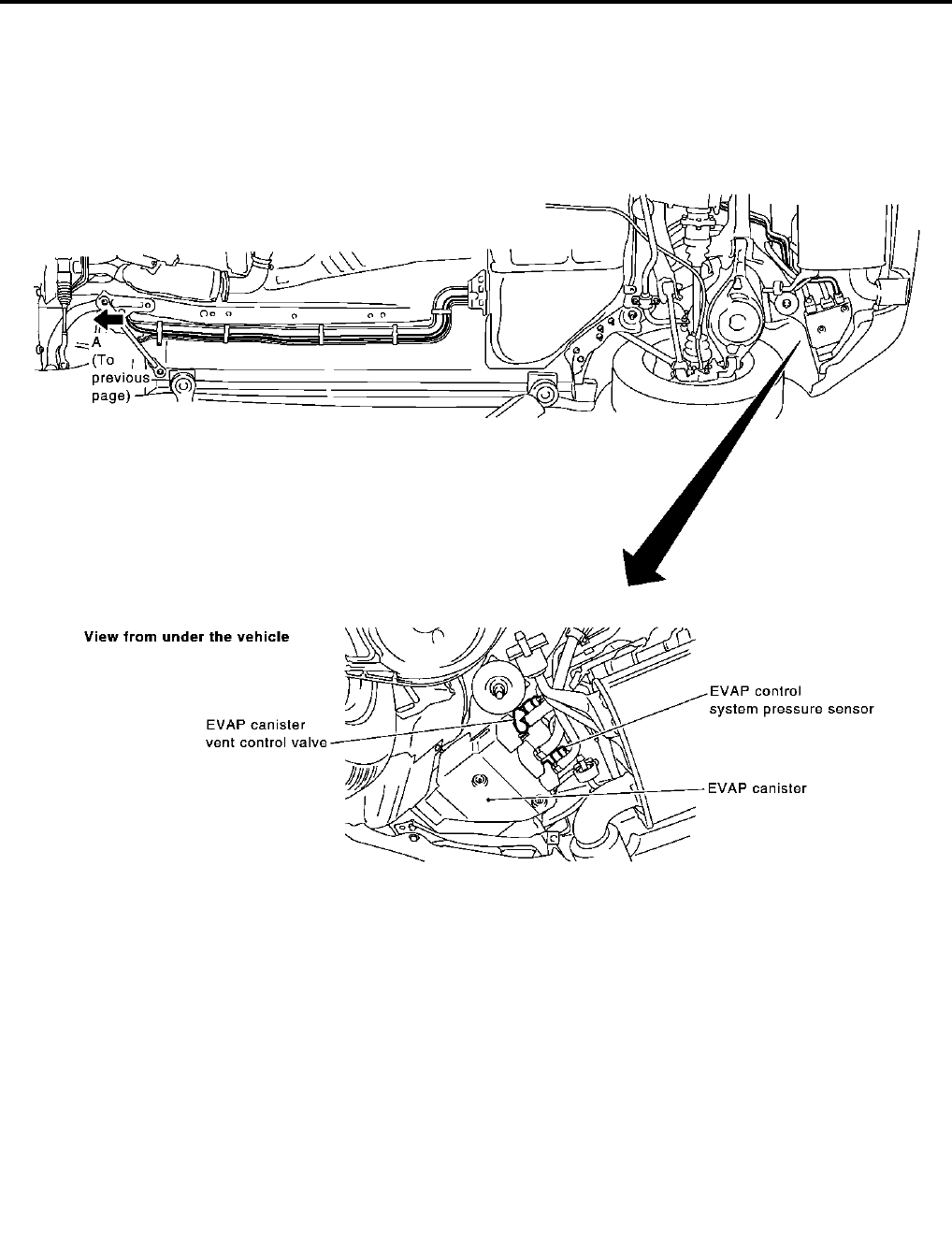 A
(To
previous
page)

View from under the vehicle

EVAP canister
vent control valve

EVAP control
system pressure sensor

EVAP canister