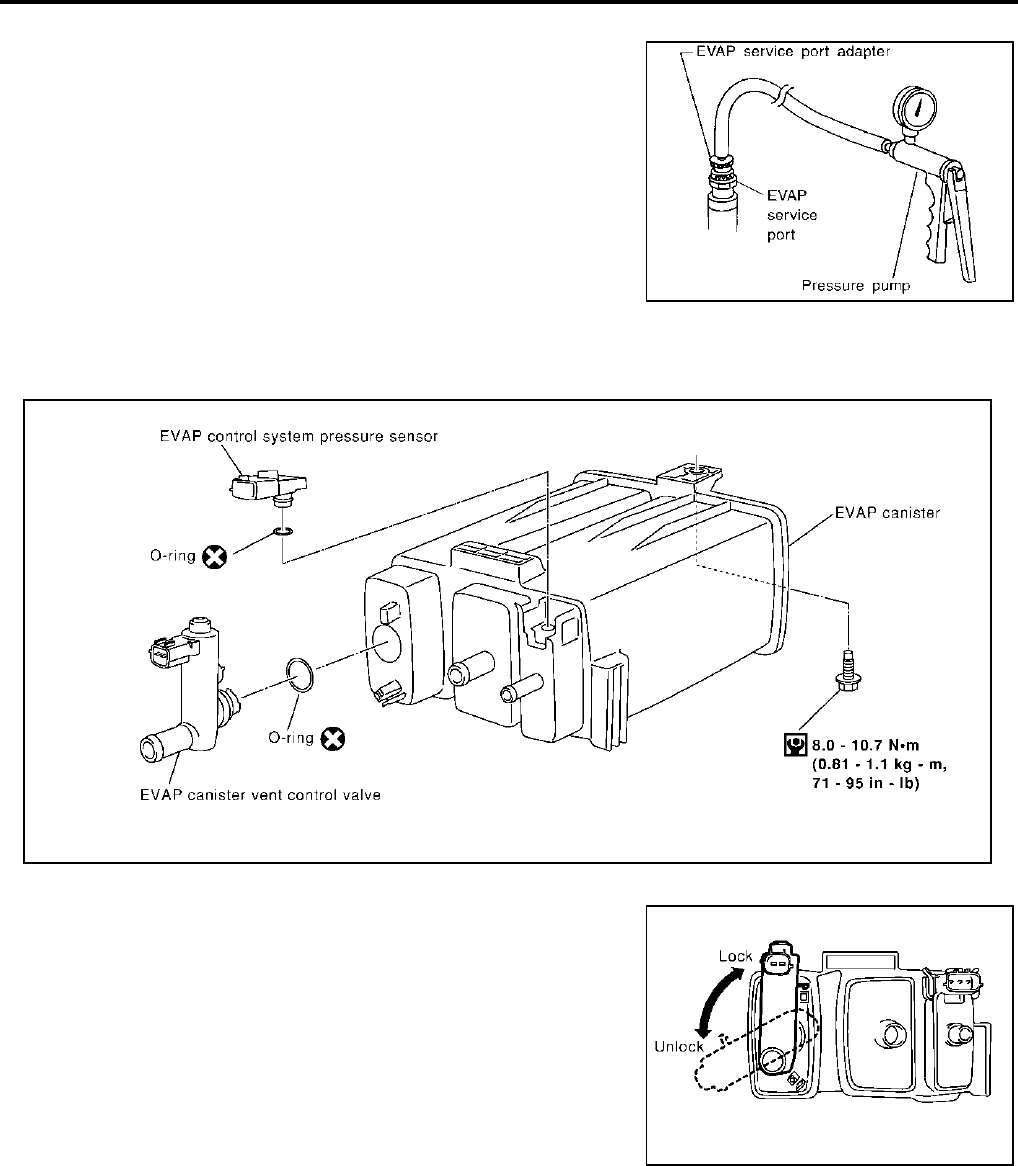 EVAP service port adapter

EVAP service port

Pressure pump

EVAP control system pressure sensor

O-ring

EVAP canister

O-ring

EVAP canister vent control valve

8.0 - 10.7 N•m (0.81 - 1.1 kg - m, 71 - 95 in - lb)

Lock

Unlock