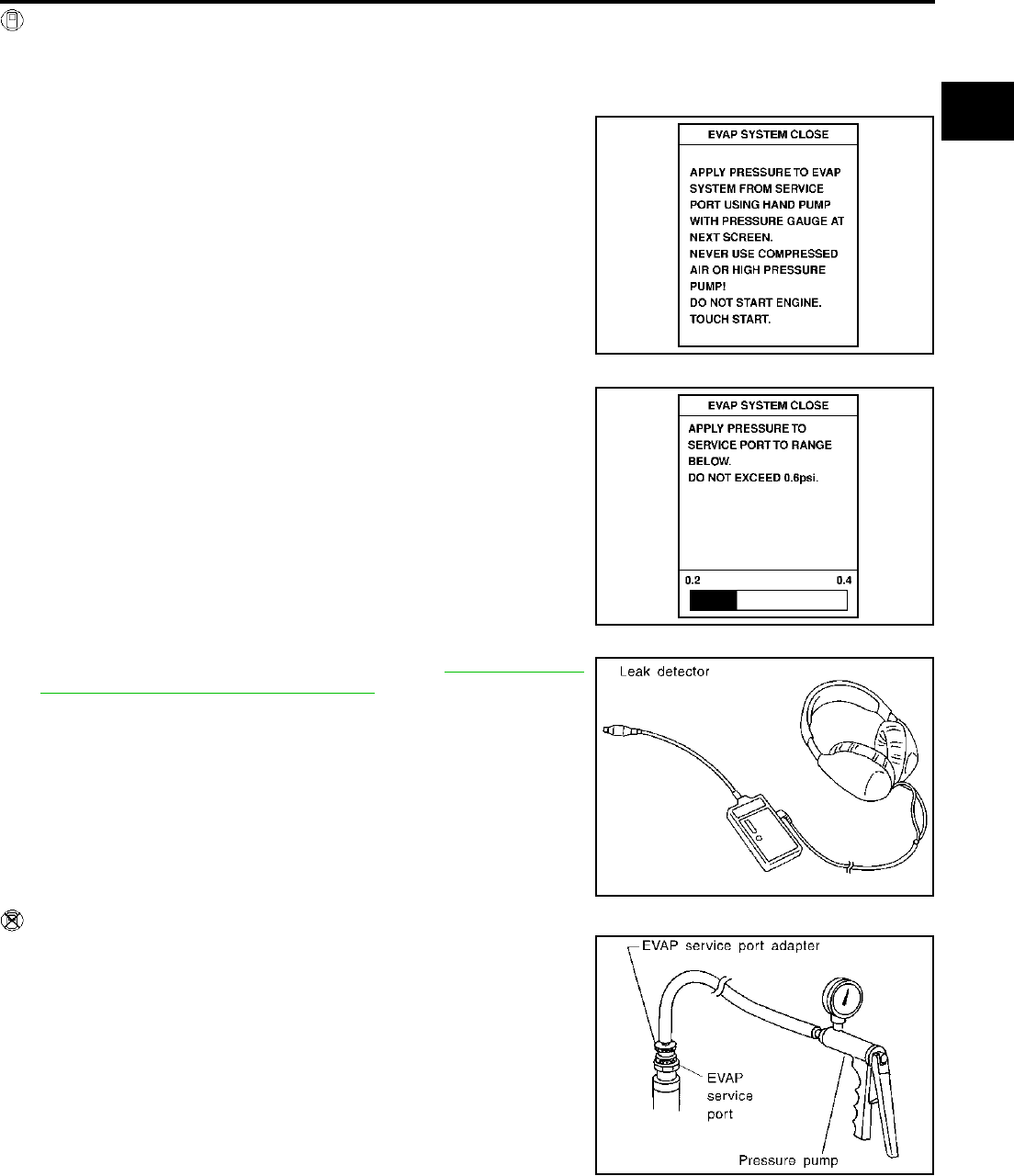 EVAP SYSTEM CLOSE

APPLY PRESSURE TO EVAP SYSTEM FROM SERVICE PORT USING HAND PUMP WITH PRESSURE GAUGE AT NEXT SCREEN.
NEVER USE COMPRESSED AIR OR HIGH PRESSURE PUMP!
DO NOT START ENGINE.
TOUCH START.

EVAP SYSTEM CLOSE

APPLY PRESSURE TO SERVICE PORT TO RANGE BELOW.
DO NOT EXCEED 0.6psi.

0.2

0.4

Leak detector

EVAP service port adapter

EVAP service port

Pressure pump