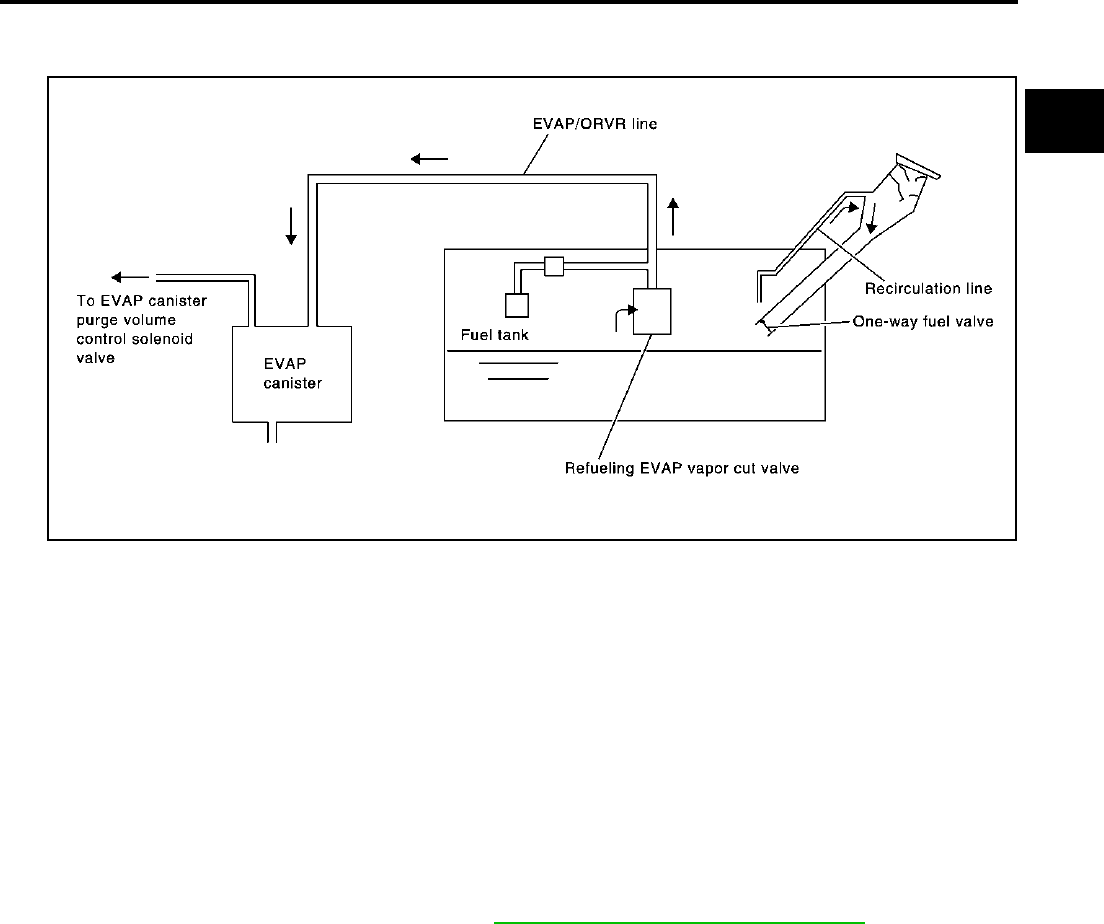 EVAP/ORVR line

To EVAP canister purge volume control solenoid valve

EVAP canister

Fuel tank

Recirculation line

One-way fuel valve

Refueling EVAP vapor cut valve