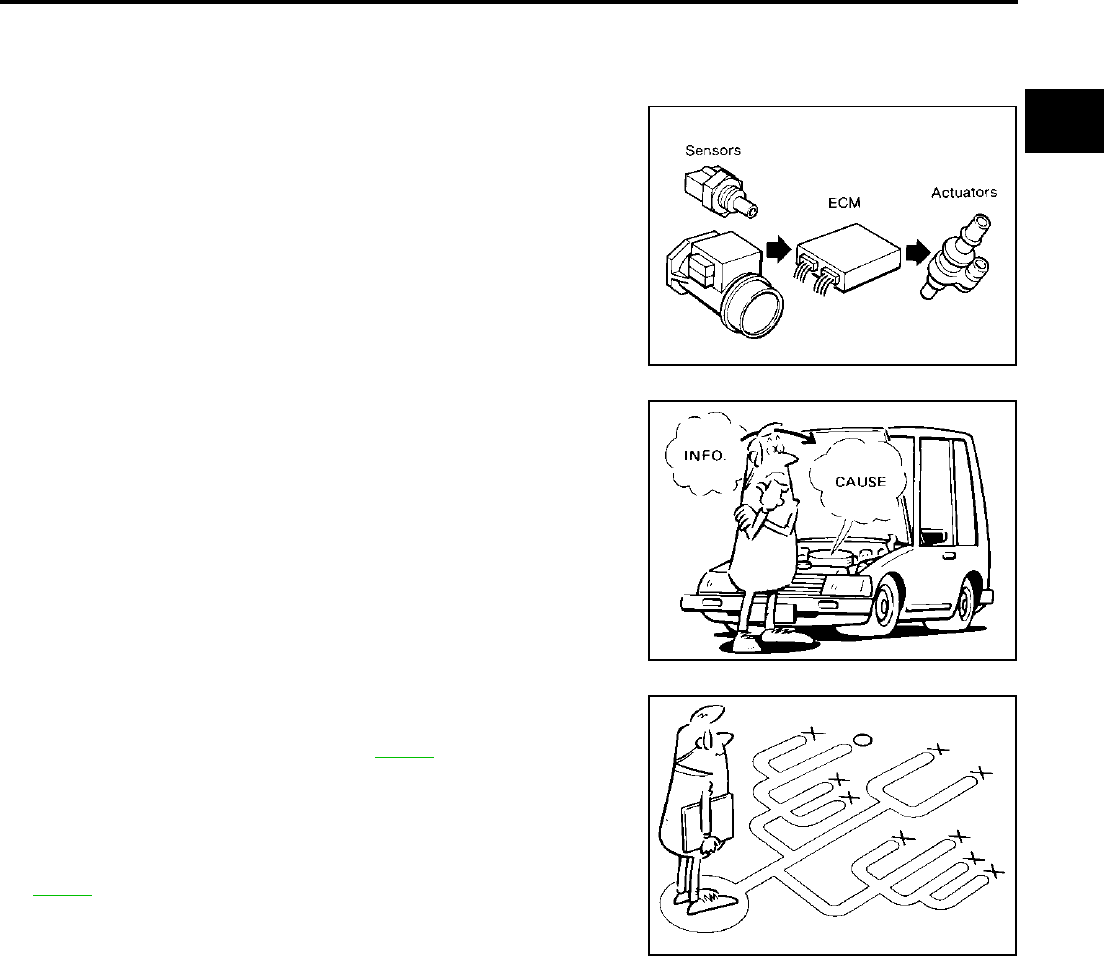 Sensors
ECM
Actuators

INFO.
CAUSE