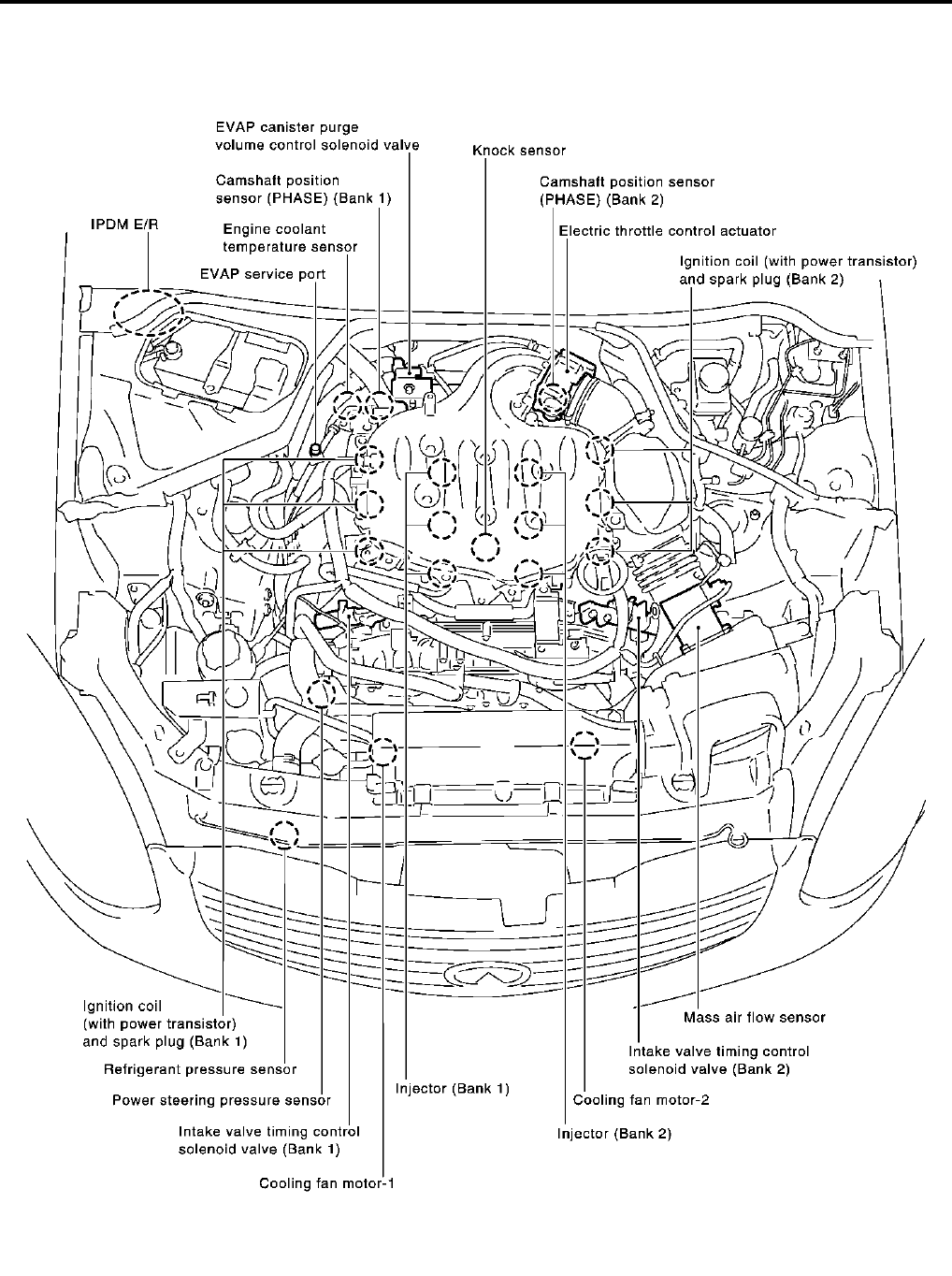 EVAP canister purge volume control solenoid valve

Knock sensor

Camshaft position sensor (PHASE) (Bank 1)

Camshaft position sensor (PHASE) (Bank 2)

IPDM E/R

Engine coolant temperature sensor

Electric throttle control actuator

EVAP service port

Ignition coil (with power transistor) and spark plug (Bank 2)

Ignition coil (with power transistor) and spark plug (Bank 1)

Mass air flow sensor

Intake valve timing control solenoid valve (Bank 2)

Refrigerant pressure sensor

Power steering pressure sensor

Injector (Bank 1)

Cooling fan motor-2

Intake valve timing control solenoid valve (Bank 1)

Injector (Bank 2)

Cooling fan motor-1