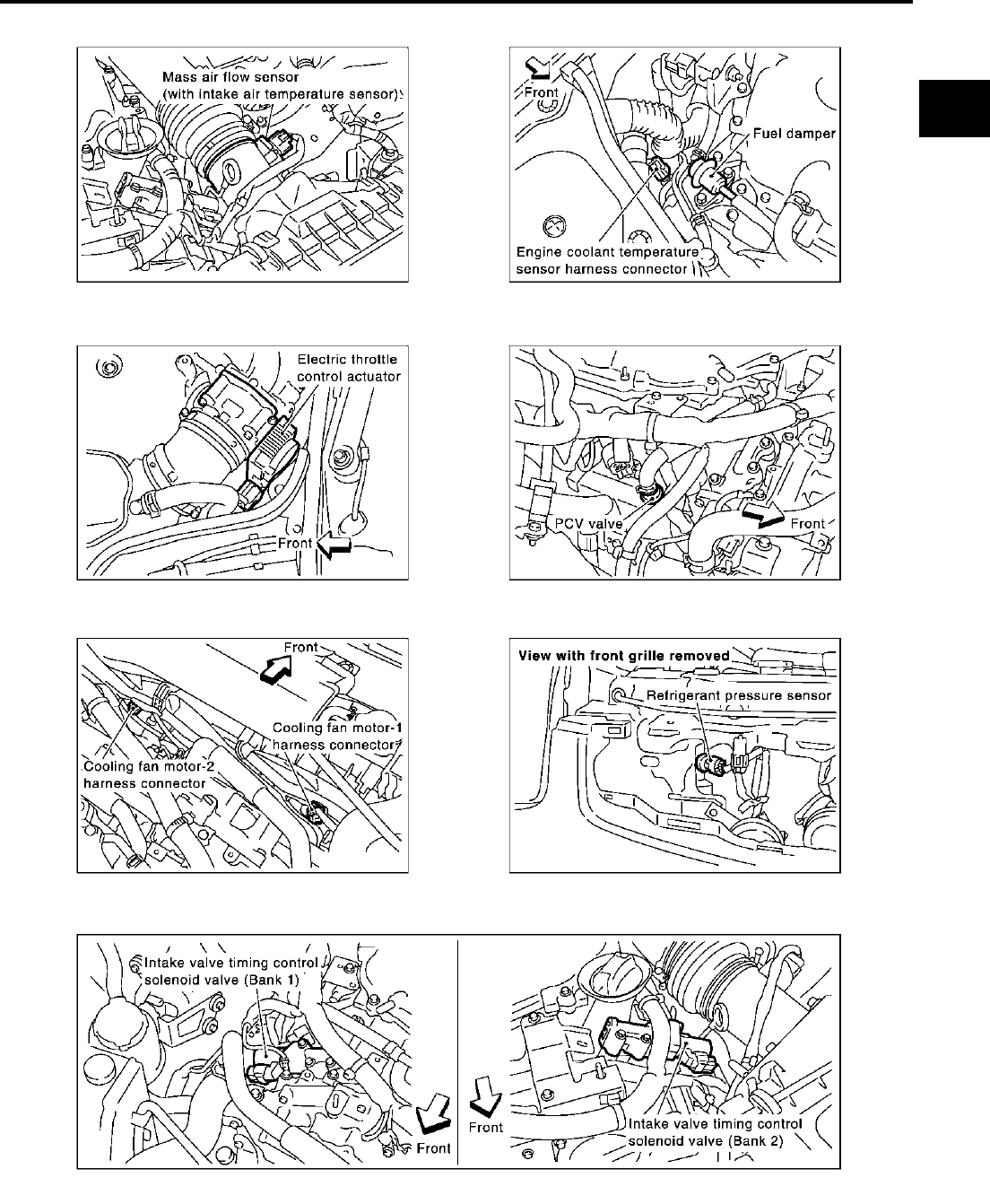 Mass air flow sensor
(with intake air temperature sensor)

Front

Fuel damper

Engine coolant temperature sensor harness connector

Electric throttle control actuator

Front

PCV valve

Front

Front

Cooling fan motor-1 harness connector

Cooling fan motor-2 harness connector

View with front grille removed

Refrigerant pressure sensor

Intake valve timing control solenoid valve (Bank 1)

Front

Front

Intake valve timing control solenoid valve (Bank 2)