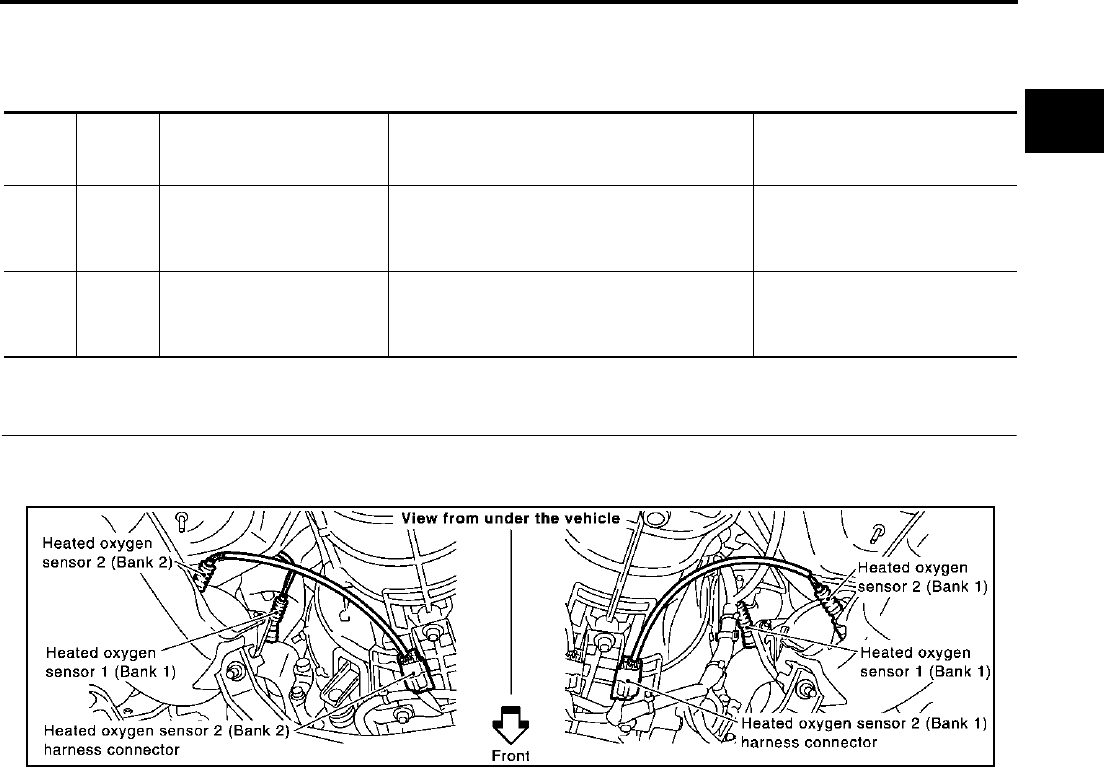 View from under the vehicle

Heated oxygen sensor 2 (Bank 2)

Heated oxygen sensor 1 (Bank 1)

Heated oxygen sensor 2 (Bank 2) harness connector

Front

Heated oxygen sensor 2 (Bank 1)

Heated oxygen sensor 1 (Bank 1)

Heated oxygen sensor 2 (Bank 1) harness connector