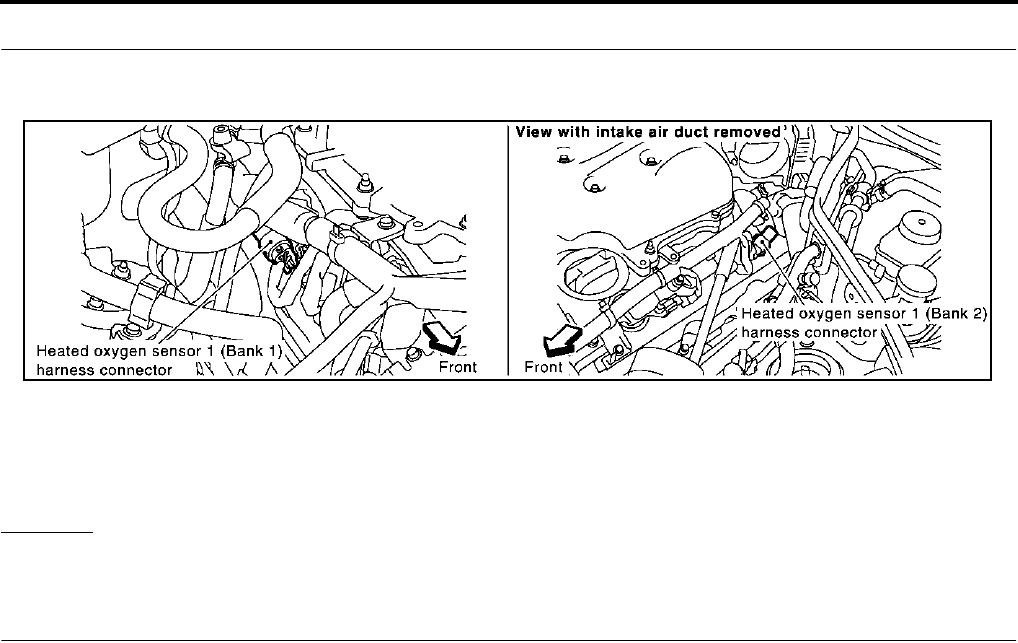 Heated oxygen sensor 1 (Bank 1) harness connector

Front

View with intake air duct removed

Heated oxygen sensor 1 (Bank 2) harness connector

Front