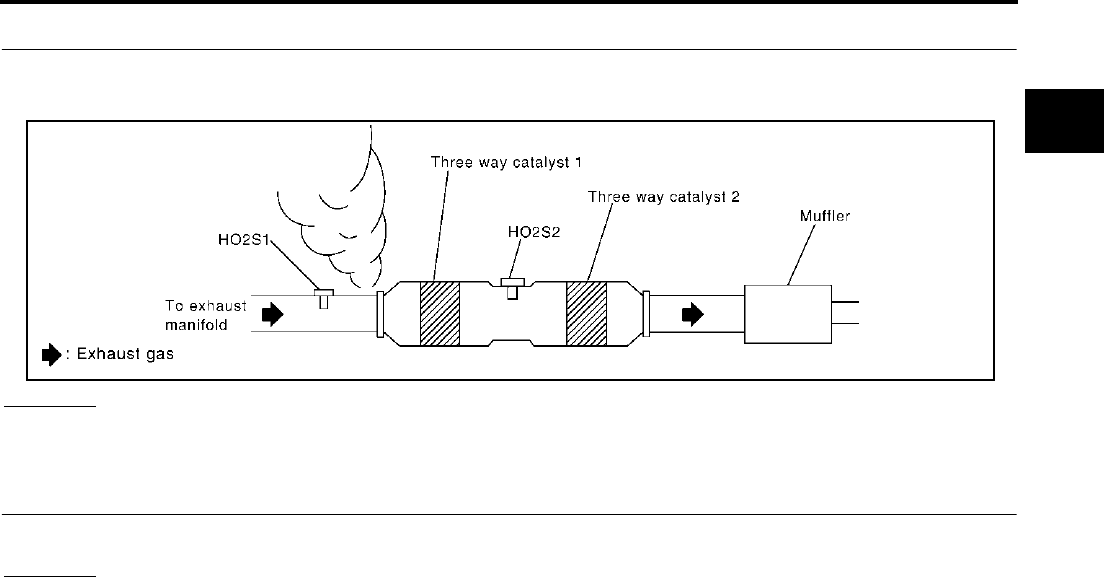 Three way catalyst 1
Three way catalyst 2
HO2S1
HO2S2
Muffler
To exhaust manifold
: Exhaust gas