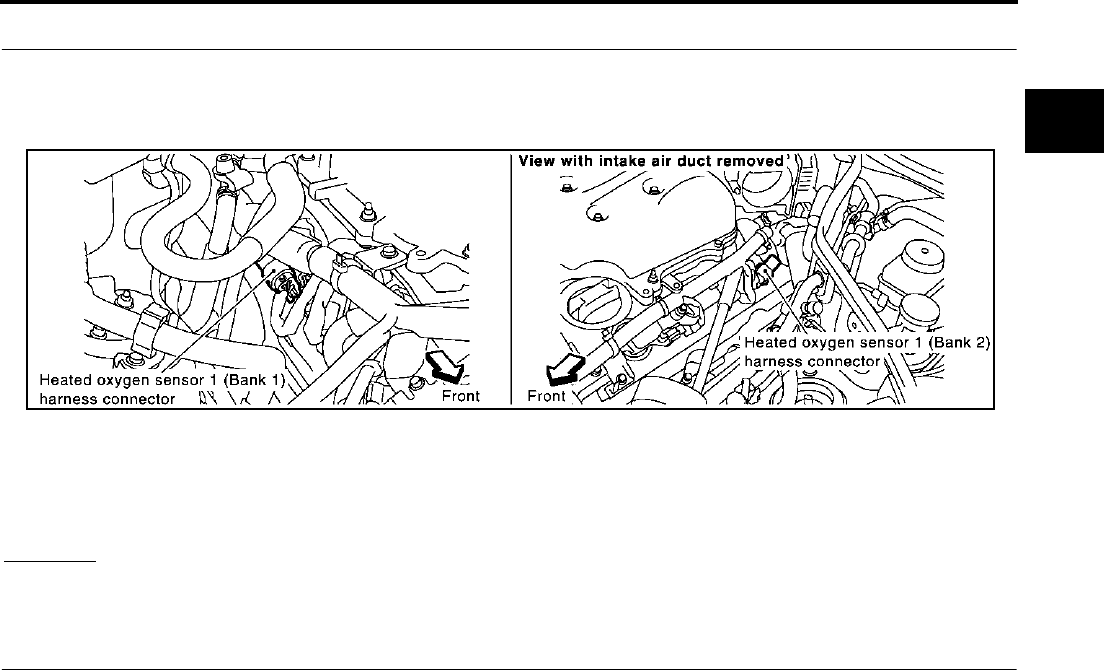 Heated oxygen sensor 1 (Bank 1) harness connector

Front

View with intake air duct removed

Heated oxygen sensor 1 (Bank 2) harness connector

Front