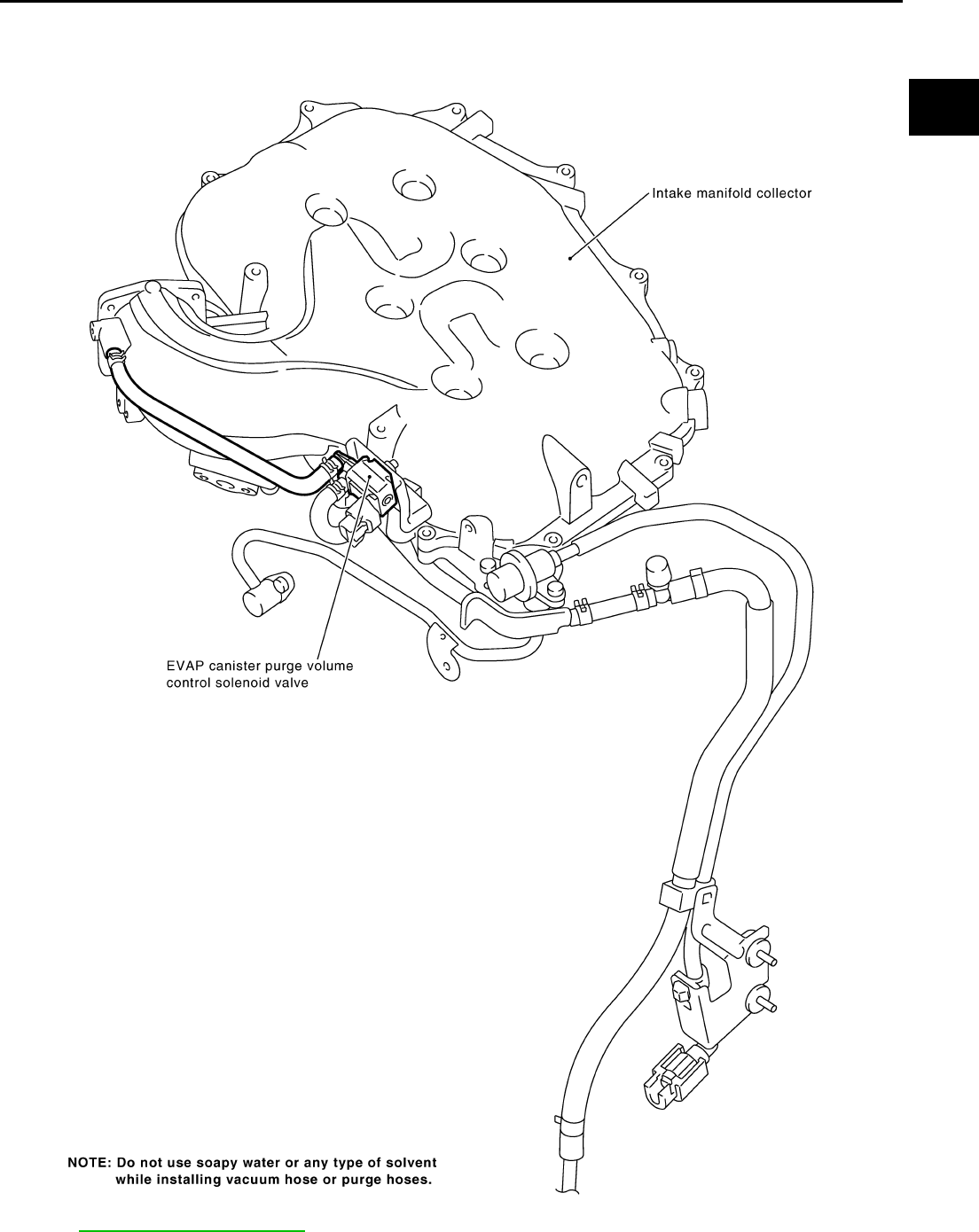 Intake manifold collector

EVAP canister purge volume control solenoid valve

NOTE: Do not use soapy water or any type of solvent while installing vacuum hose or purge hoses.