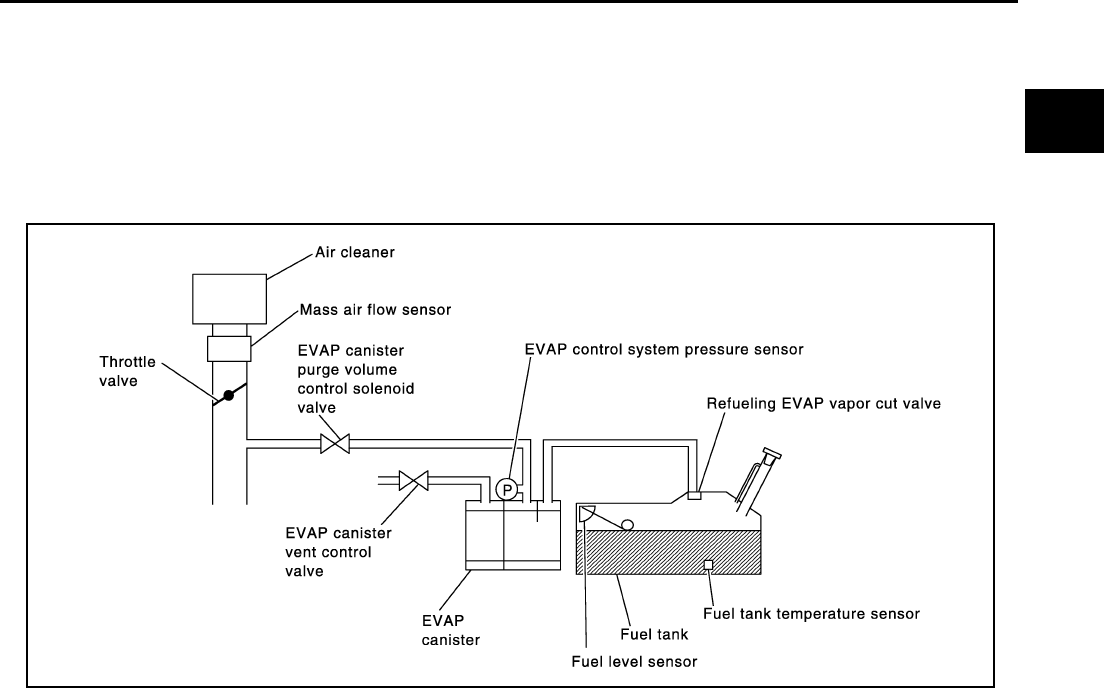 Air cleaner

Mass air flow sensor

Throttle valve

EVAP canister purge volume control solenoid valve

EVAP control system pressure sensor

Refueling EVAP vapor cut valve

P

EVAP canister vent control valve

EVAP canister

Fuel tank

Fuel tank temperature sensor

Fuel level sensor